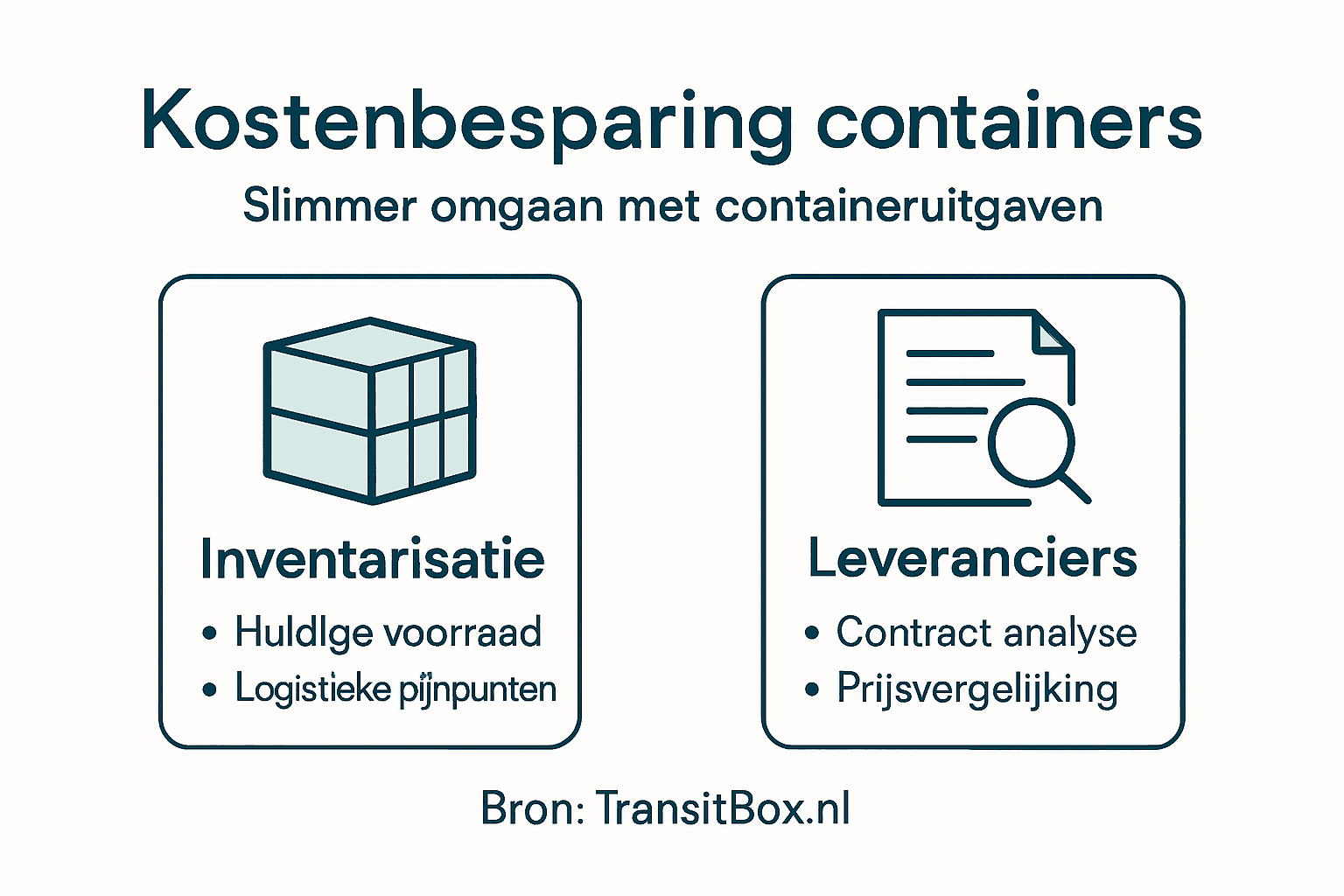 Kostenbesparing containers

Slimmer omgaan met containeruitgaven

Inventarisatie

• Huldlge voorraad
• Logistieke pijnpunten

Leveranciers

• Contract analyse
• Prijsvergelijking

Bron: TransitBox.nl