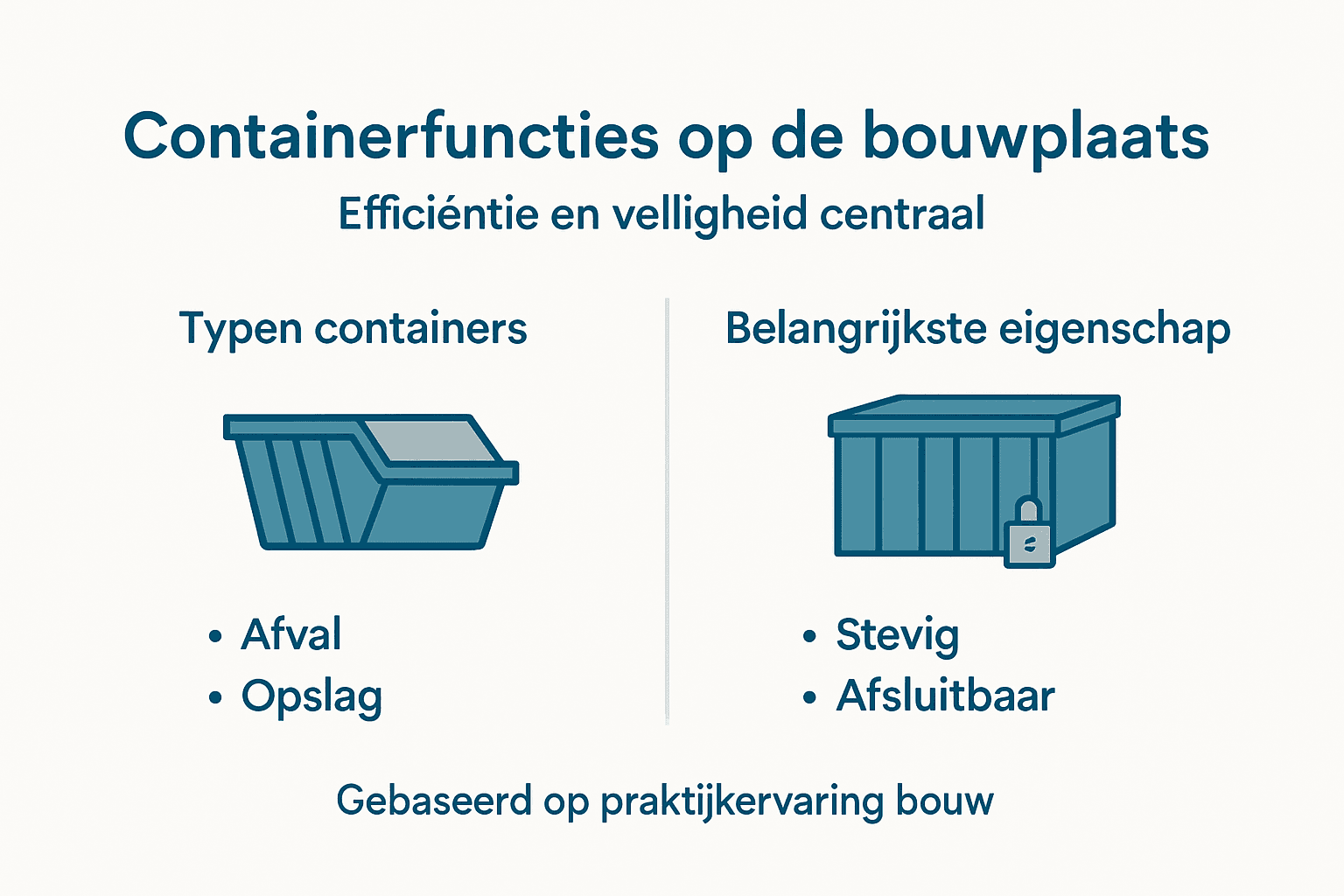 Containerfuncties op de bouwplaats

Efficiéntie en velligheid centraal

Typen containers

• Afval
• Opslag

Belangrijkste eigenschap

• Stevig
• Afsluitbaar

Gebaseerd op praktijkervaring bouw