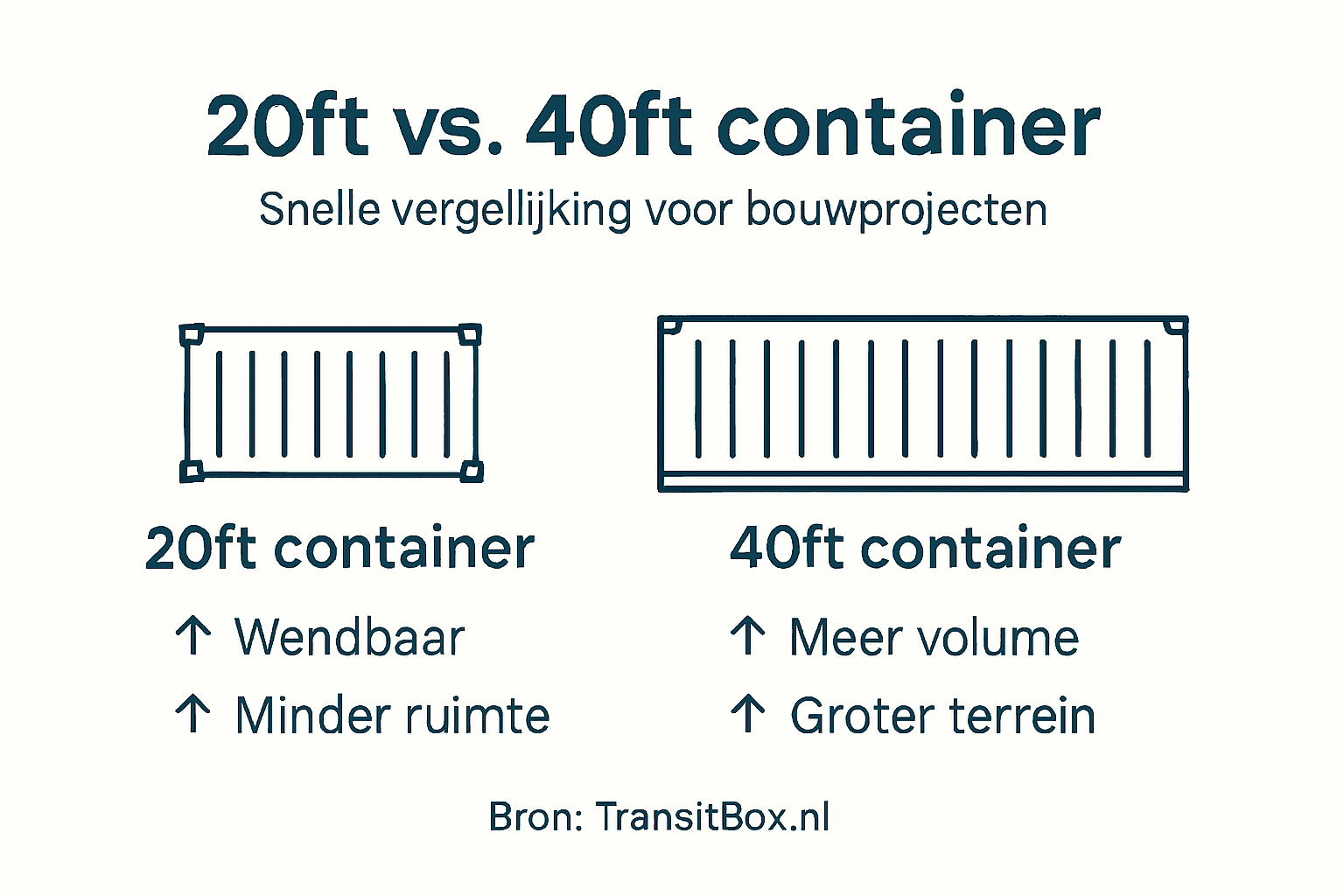 20ft vs. 40ft container

Snelle vergellijking voor bouwprojecten

20ft container

↑ Wendbaar

↑ Minder ruimte

40ft container

↑ Meer volume

↑ Groter terrein

Bron: TransitBox.nl