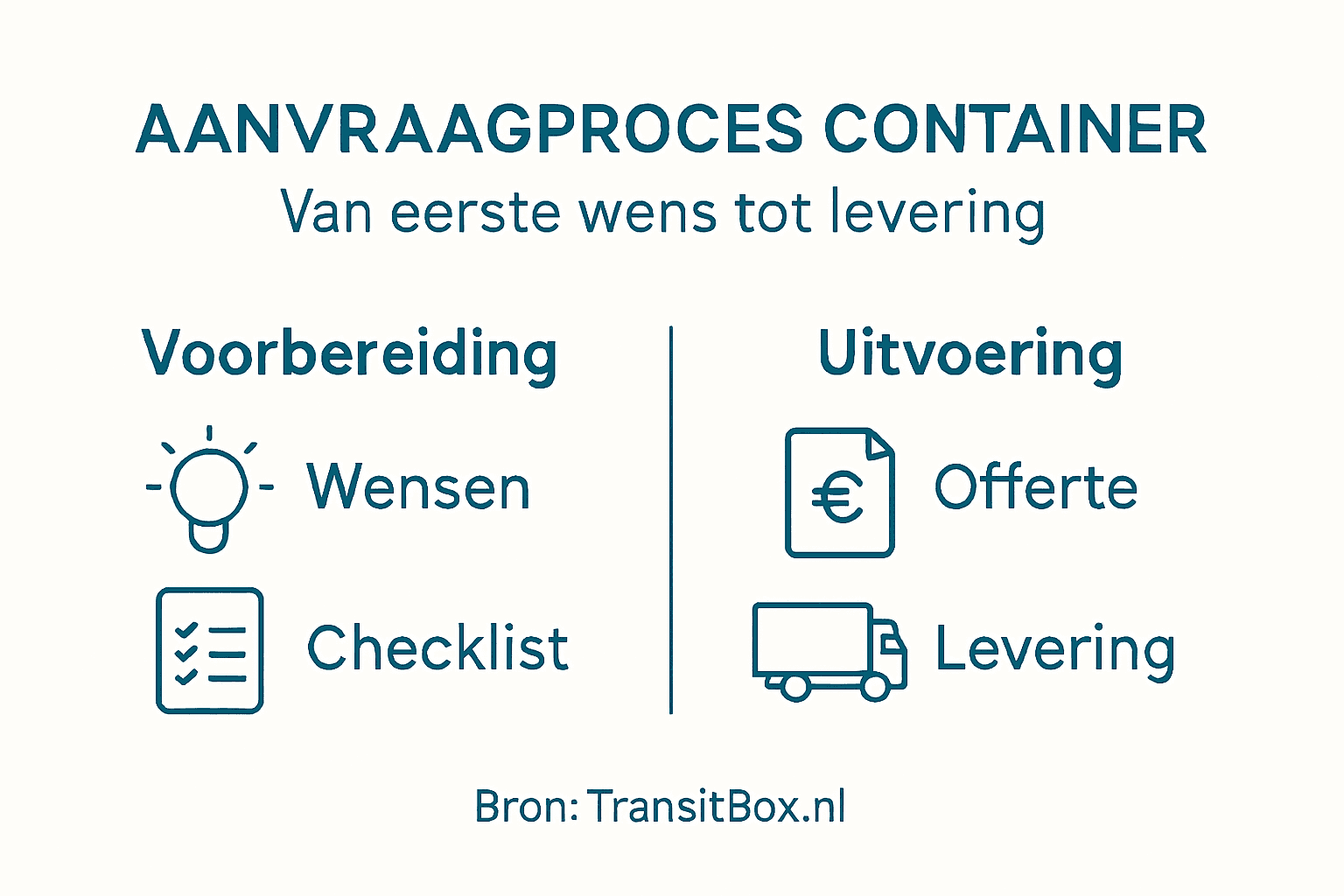 AANVRAAGPROCES CONTAINER

Van eerste wens tot levering

Voorbereiding

Wensen

Checklist

Uitvoering

€

Offerte

Levering

Bron: TransitBox.nl