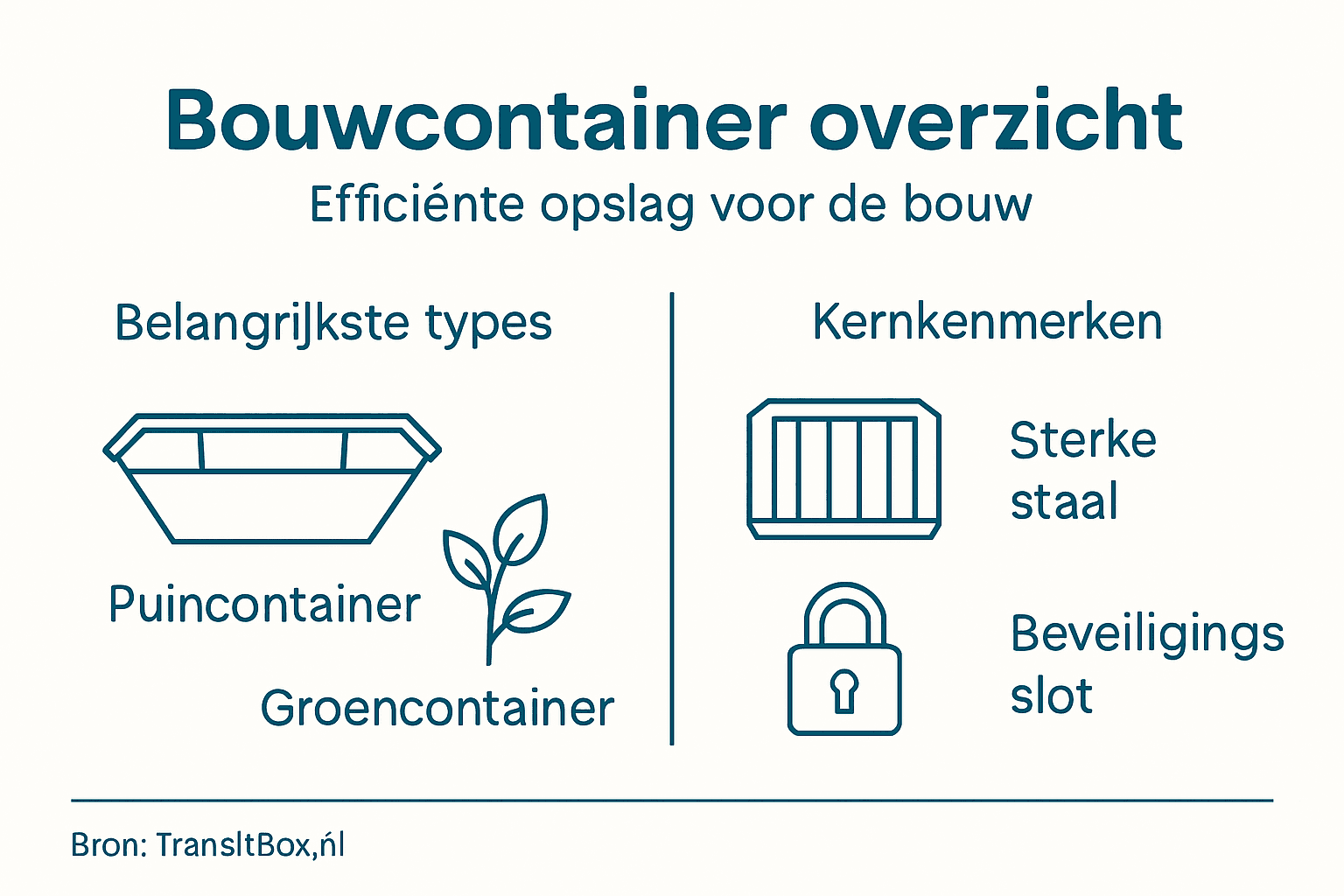 Bouwcontainer overzicht

Efficiénte opslag voor de bouw

Belangrijkste types

Puincontainer

Groencontainer

Kernkenmerken

Sterke staal

Beveiligings slot

Bron: TransltBox,ńl