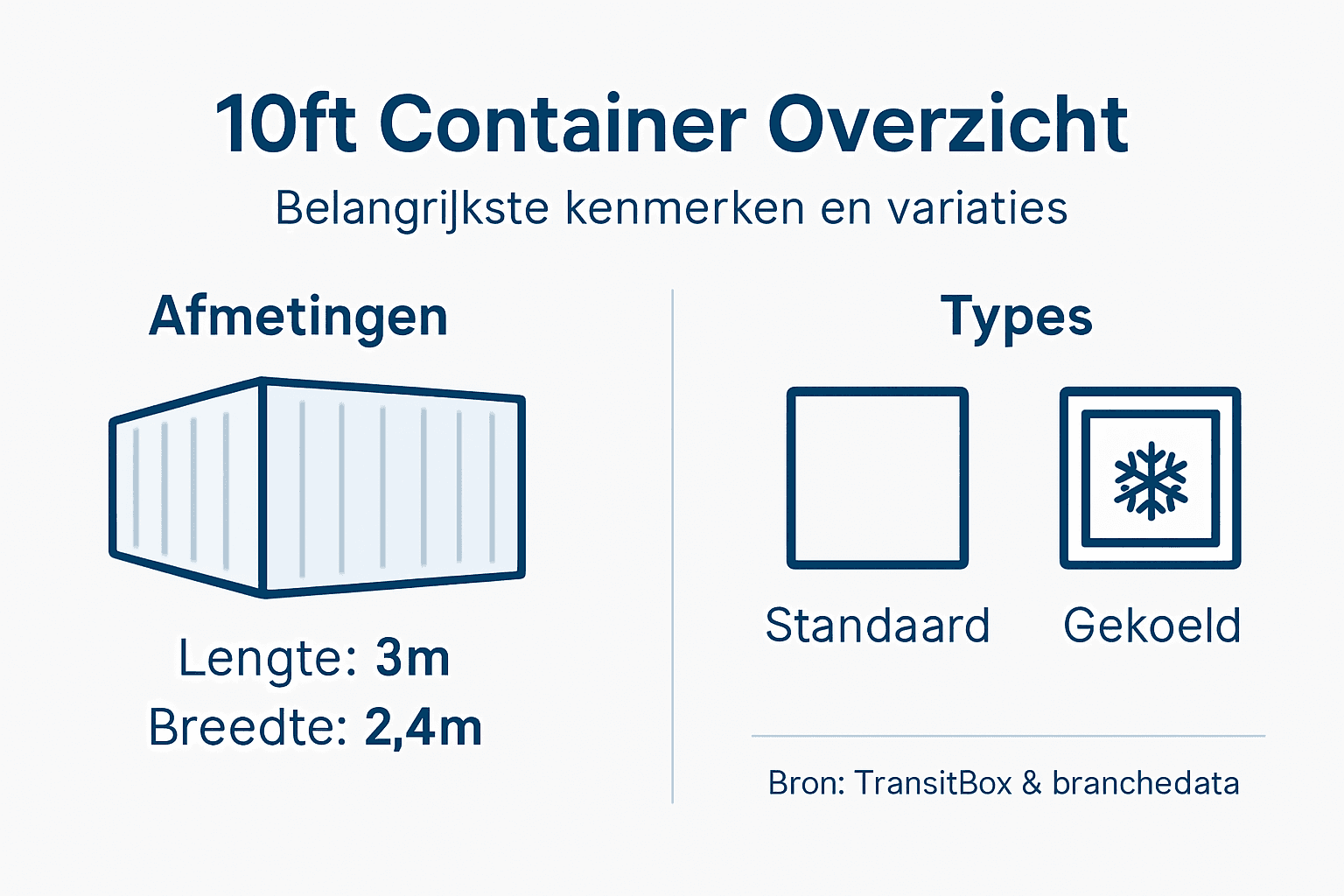 10ft Container Overzicht

Belangrijkste kenmerken en variaties

Afmetingen

Lengte: 3m
Breedte: 2,4m

Types

Standaard

Gekoeld

Bron: TransitBox & branchedata