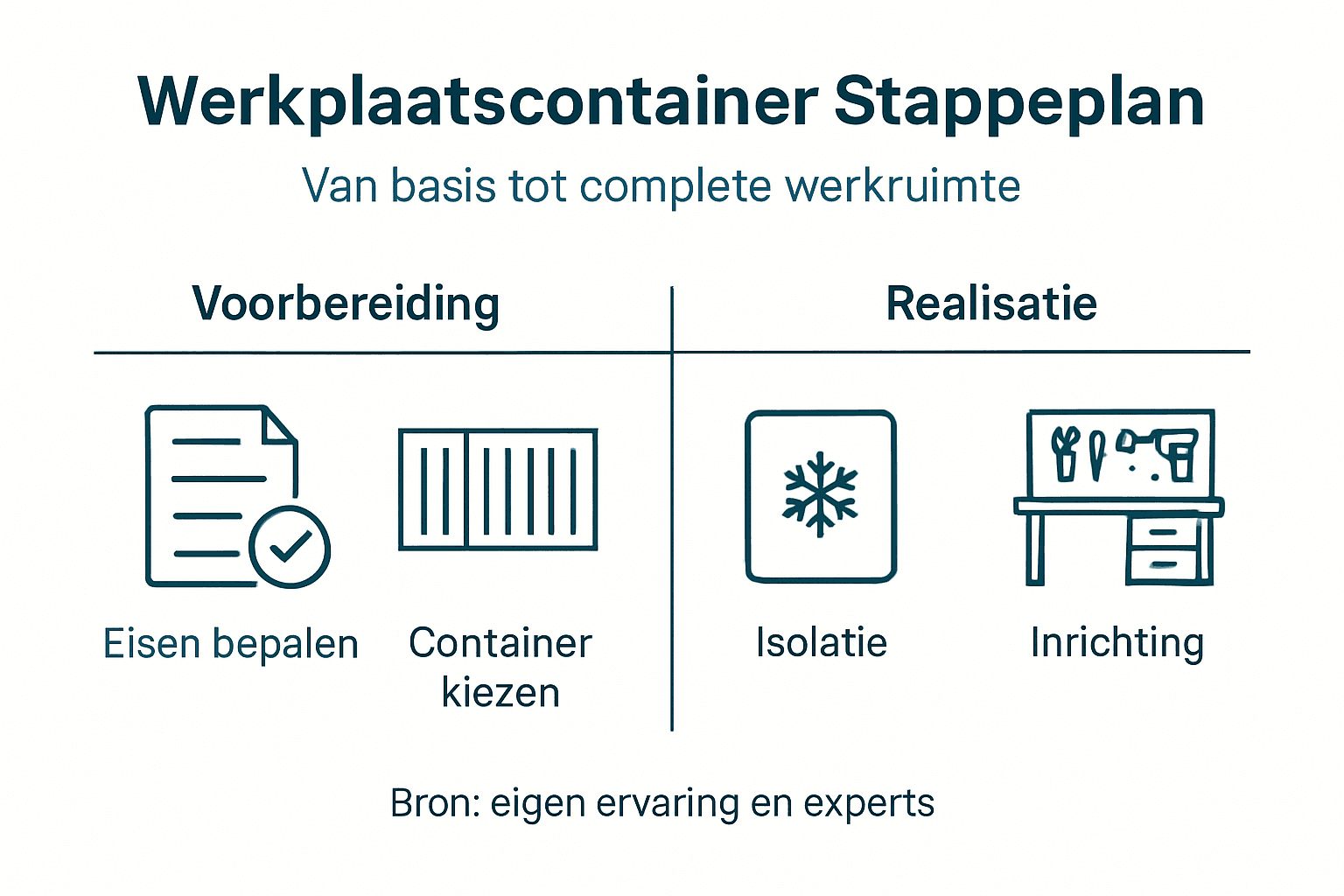 Werkplaatscontainer Stappeplan

Van basis tot complete werkruimte

Voorbereiding

Eisen bepalen

Container kiezen

Realisatie

Isolatie

Inrichting

Bron: eigen ervaring en experts