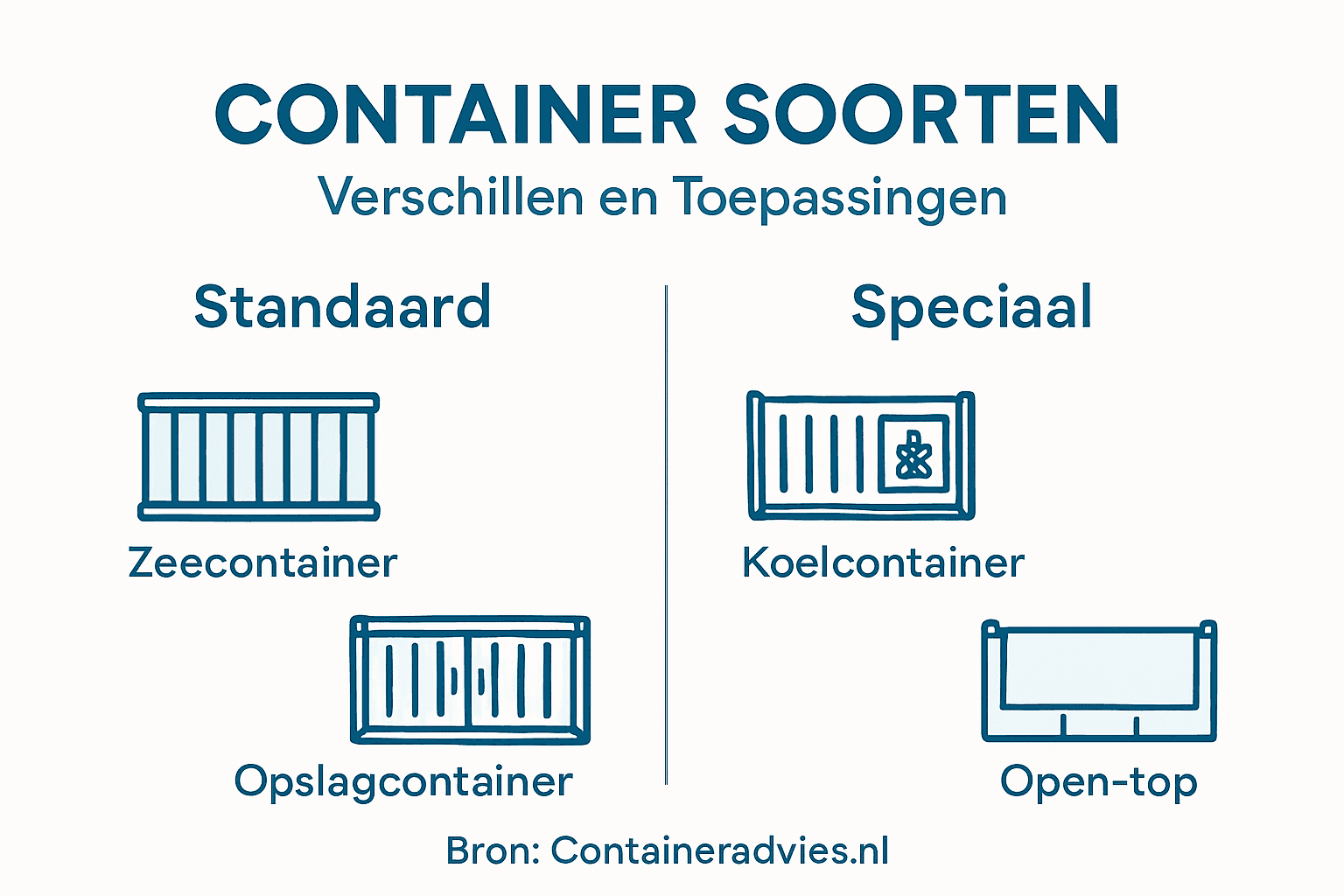 CONTAINER SOORTEN
Verschillen en Toepassingen

Standaard

Zeecontainer

Opslagcontainer

Speciaal

Koelcontainer

Open-top

Bron: Containeradvies.nl