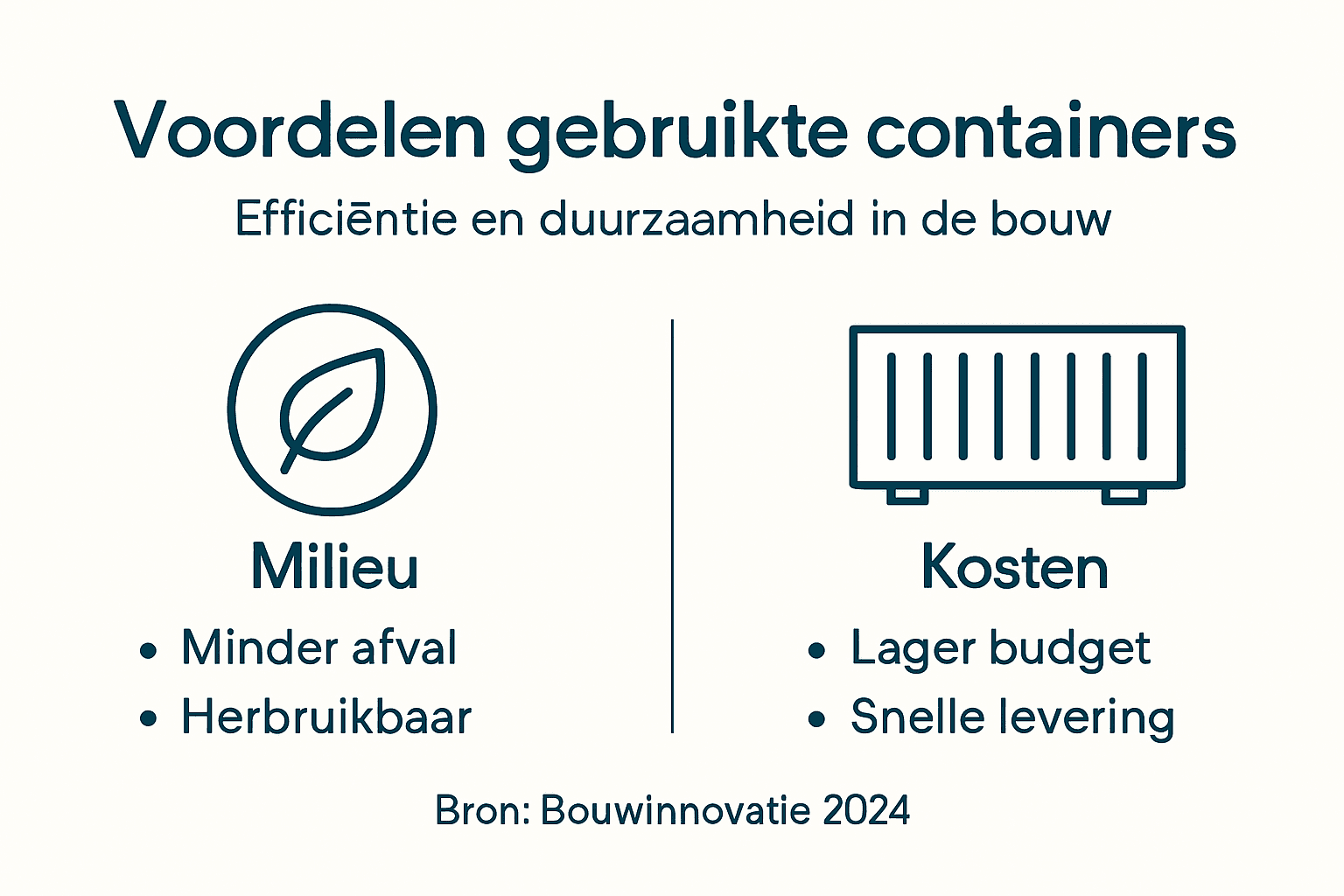 Voordelen gebruikte containers

Efficiēntie en duurzaamheid in de bouw

Milieu
• Minder afval
• Herbruikbaar

Kosten
• Lager budget
• Snelle levering

Bron: Bouwinnovatie 2024