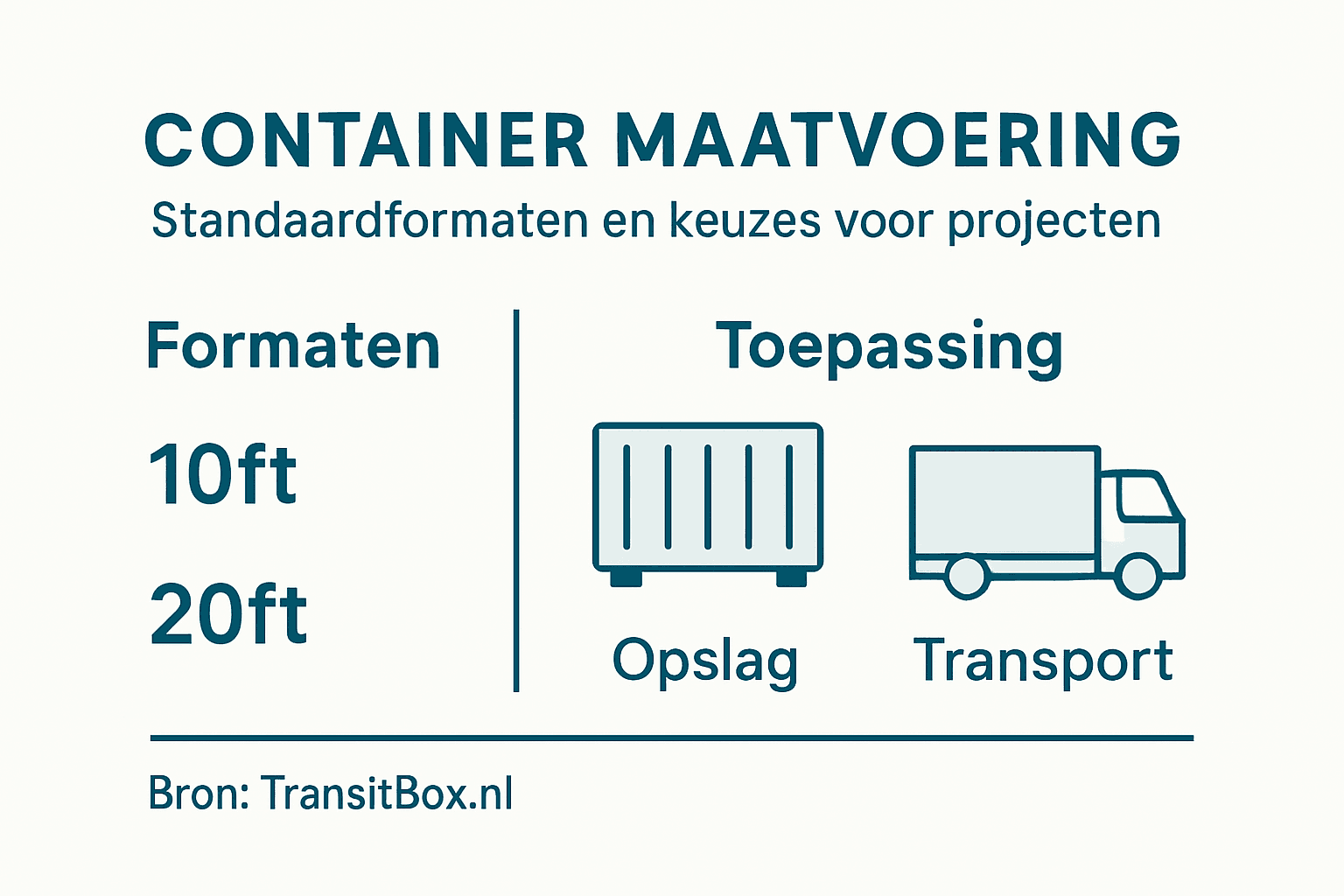 CONTAINER MAATVOERING
Standaardformaten en keuzes voor projecten

Formaten

10ft

20ft

Toepassing

Opslag

Transport

Bron: TransitBox.nl