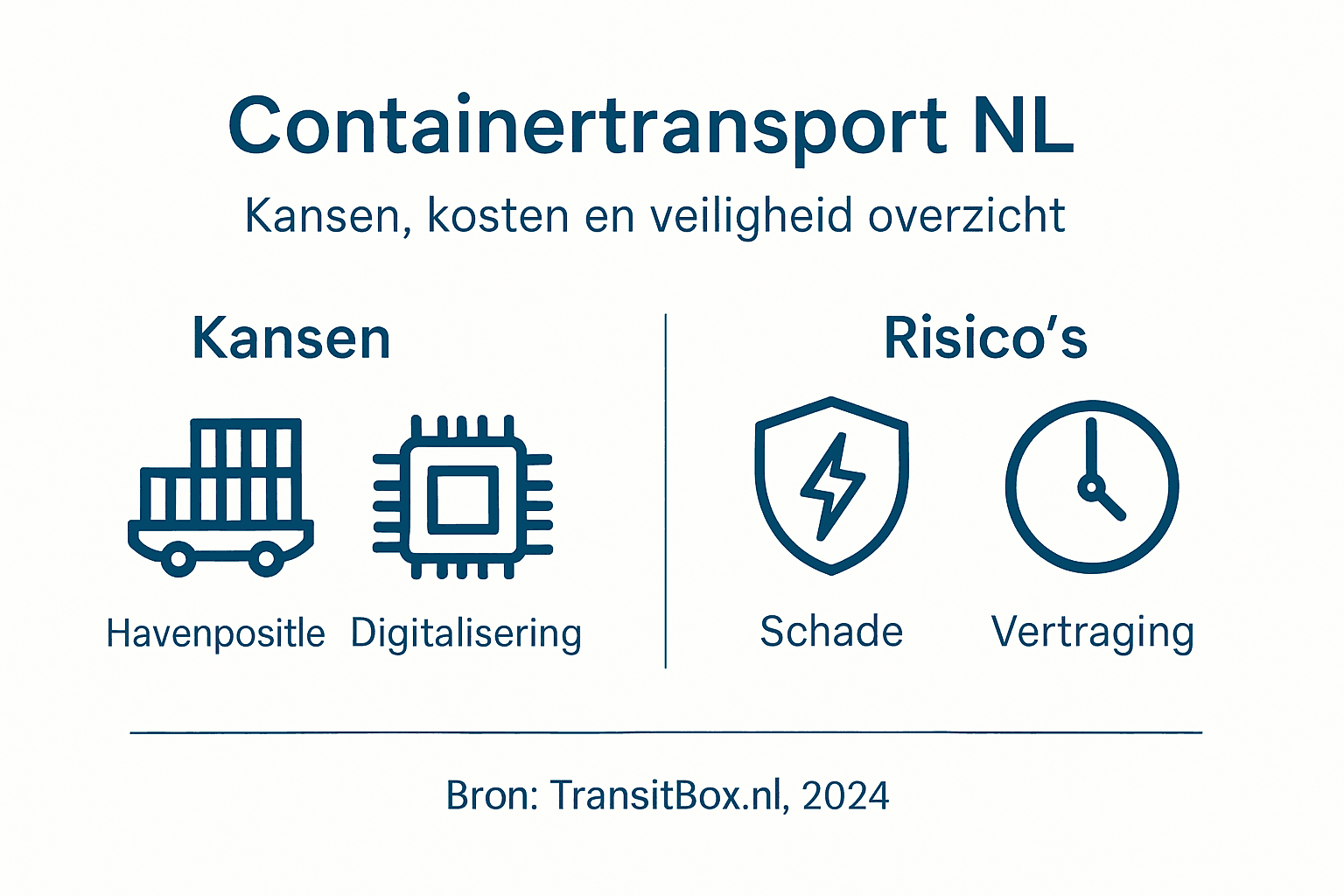 Containertransport NL

Kansen, kosten en veiligheid overzicht

Kansen

Havenpositle

Digitalisering

Risico's

Schade

Vertraging

Bron: TransitBox.nl, 2024