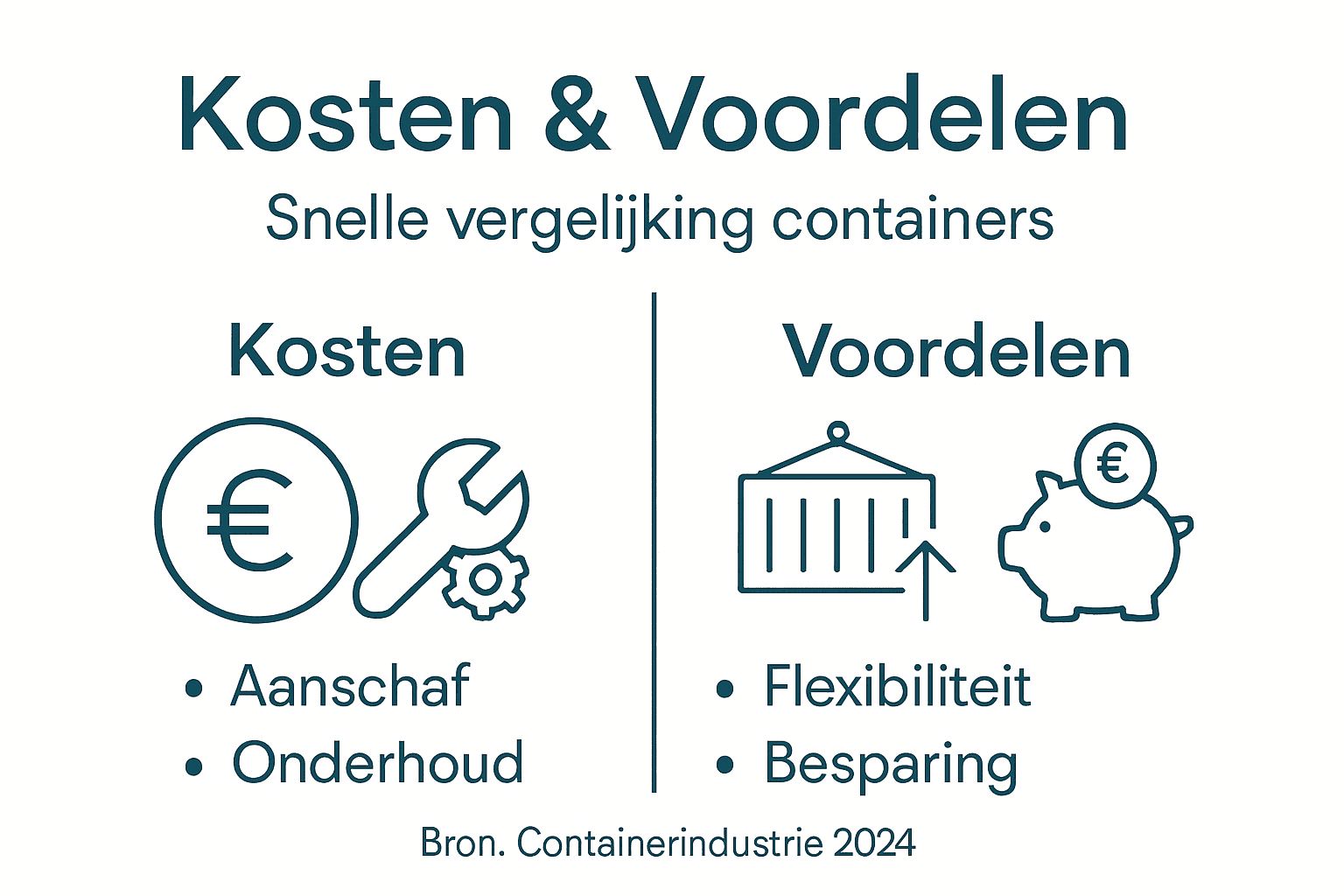 Kosten & Voordelen

Snelle vergelijking containers

Kosten

€

• Aanschaf
• Onderhoud

Voordelen

€

• Flexibiliteit
• Besparing

Bron. Containerindustrie 2024