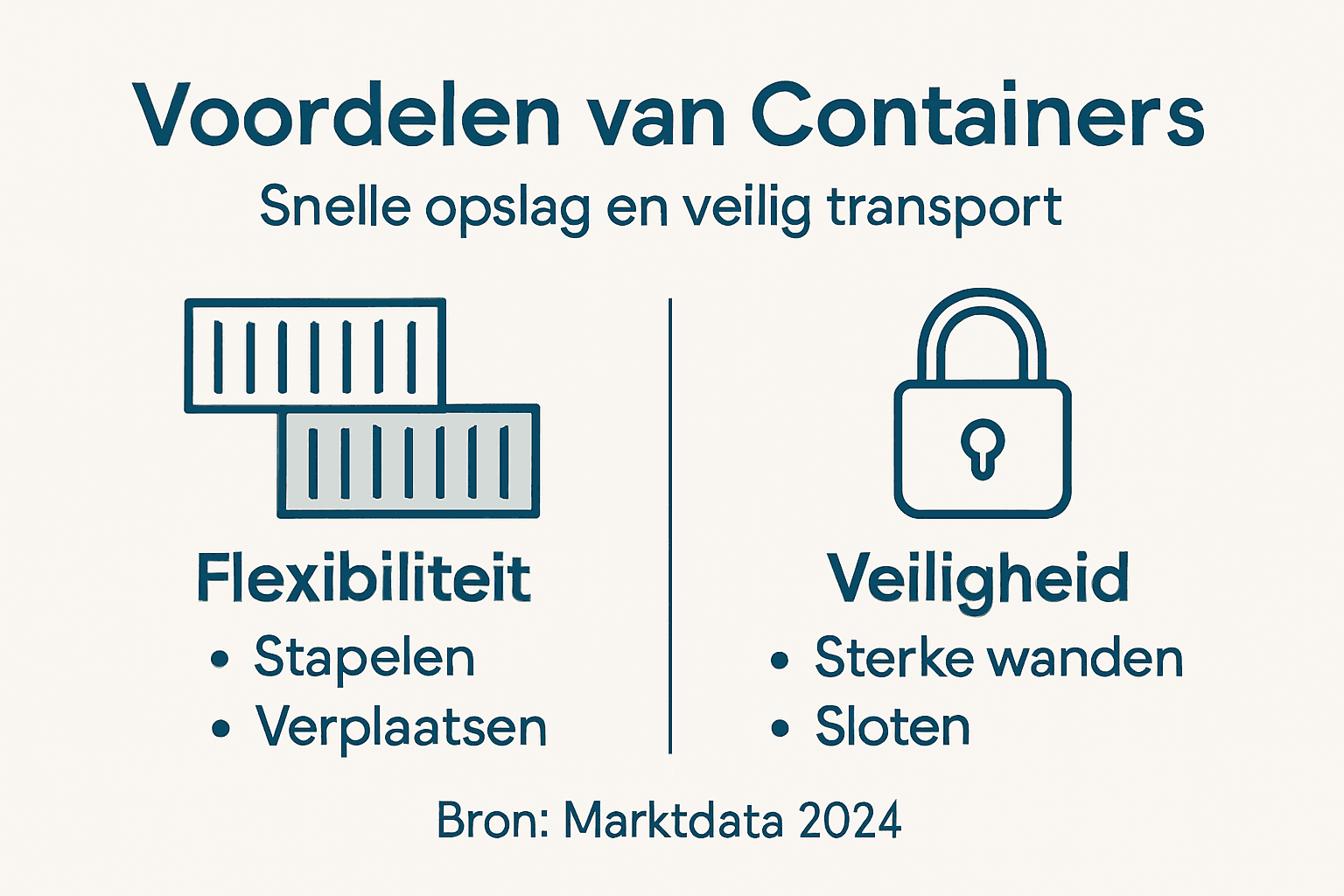 Voordelen van Containers

Snelle opslag en veilig transport

Flexibiliteit
• Stapelen
• Verplaatsen

Veiligheid
• Sterke wanden
• Sloten

Bron: Marktdata 2024