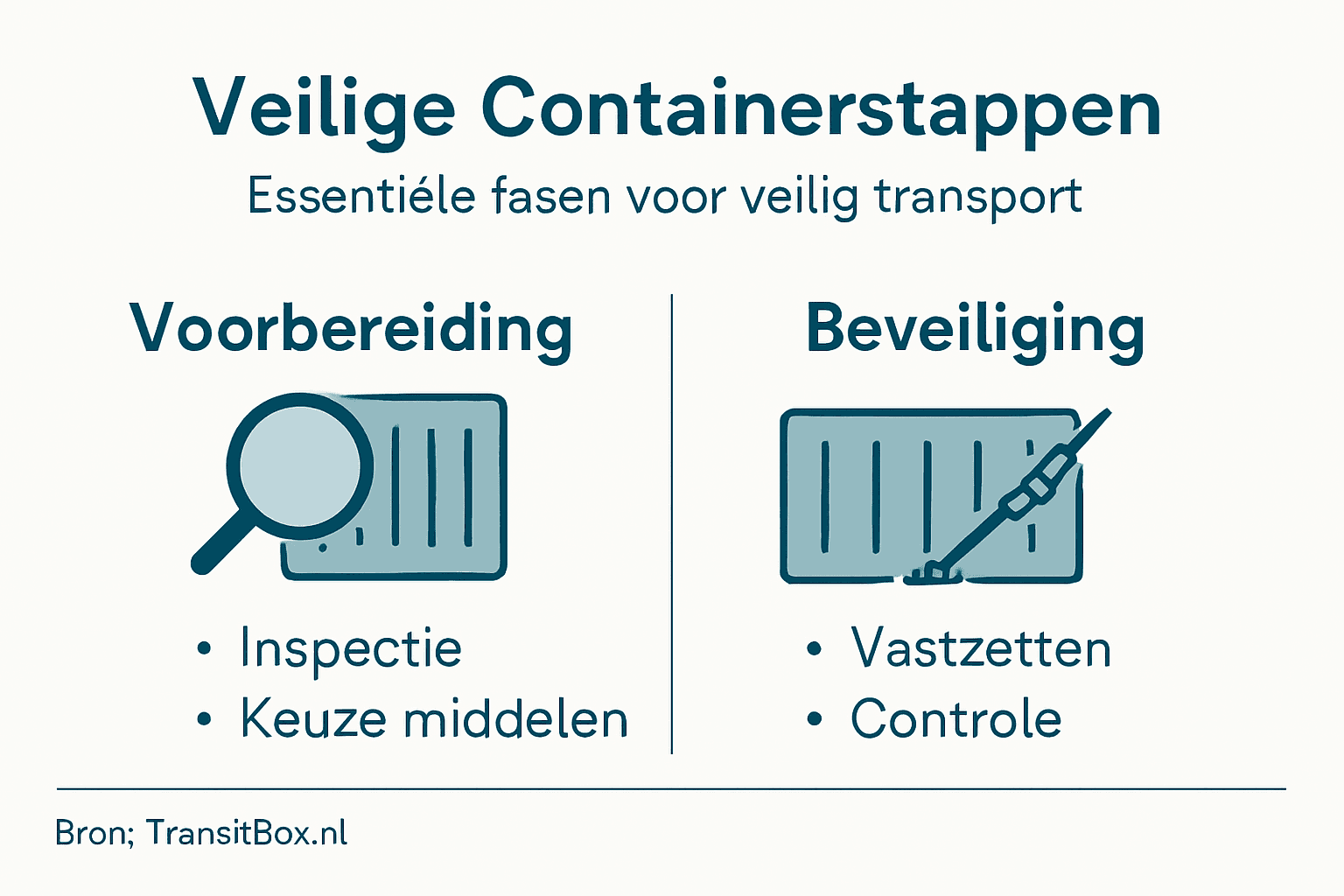 Veilige Containerstappen

Essentiéle fasen voor veilig transport

Voorbereiding

• Inspectie
• Keuze middelen

Beveiliging

• Vastzetten
• Controle

Bron; TransitBox.nl