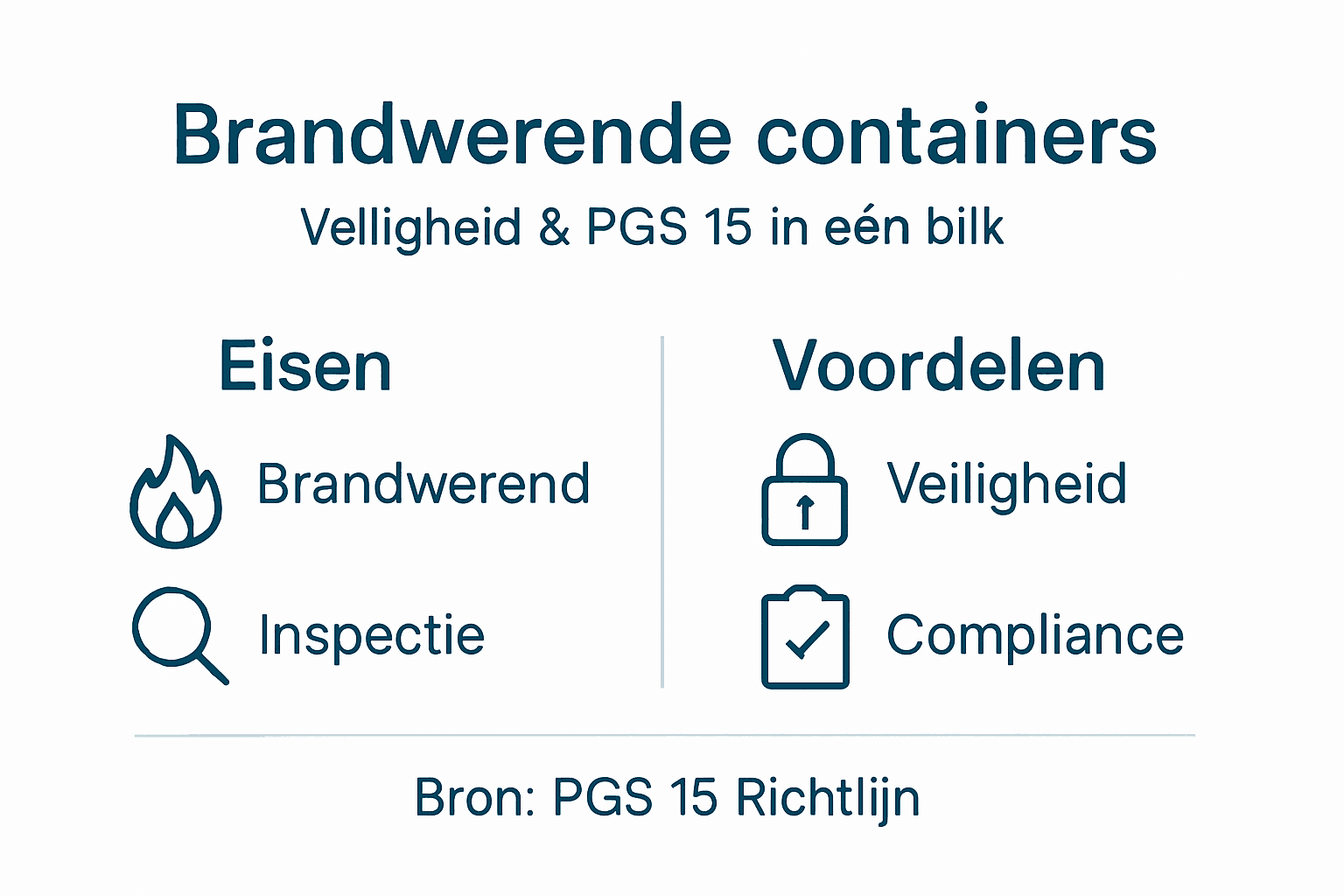 Brandwerende containers

Velligheid & PGS 15 in eén bilk

Eisen

Brandwerend

Inspectie

Voordelen

Veiligheid

Compliance

Bron: PGS 15 Richtlijn