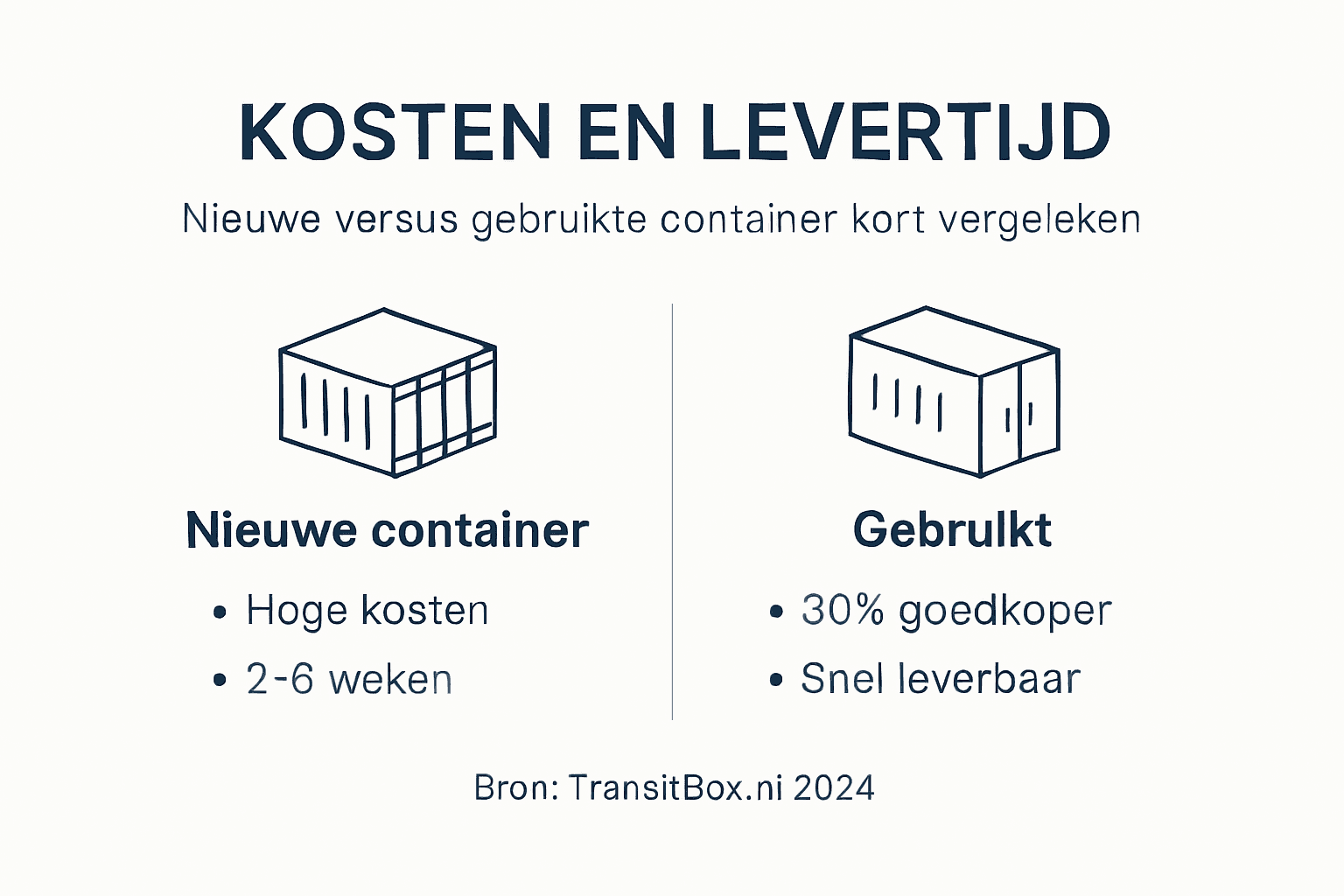 KOSTEN EN LEVERTIJD

Nieuwe versus gebruikte container kort vergeleken

Nieuwe container

• Hoge kosten
• 2-6 weken

Gebrulkt

• 30% goedkoper
• Snel leverbaar

Bron: TransitBox.ni 2024