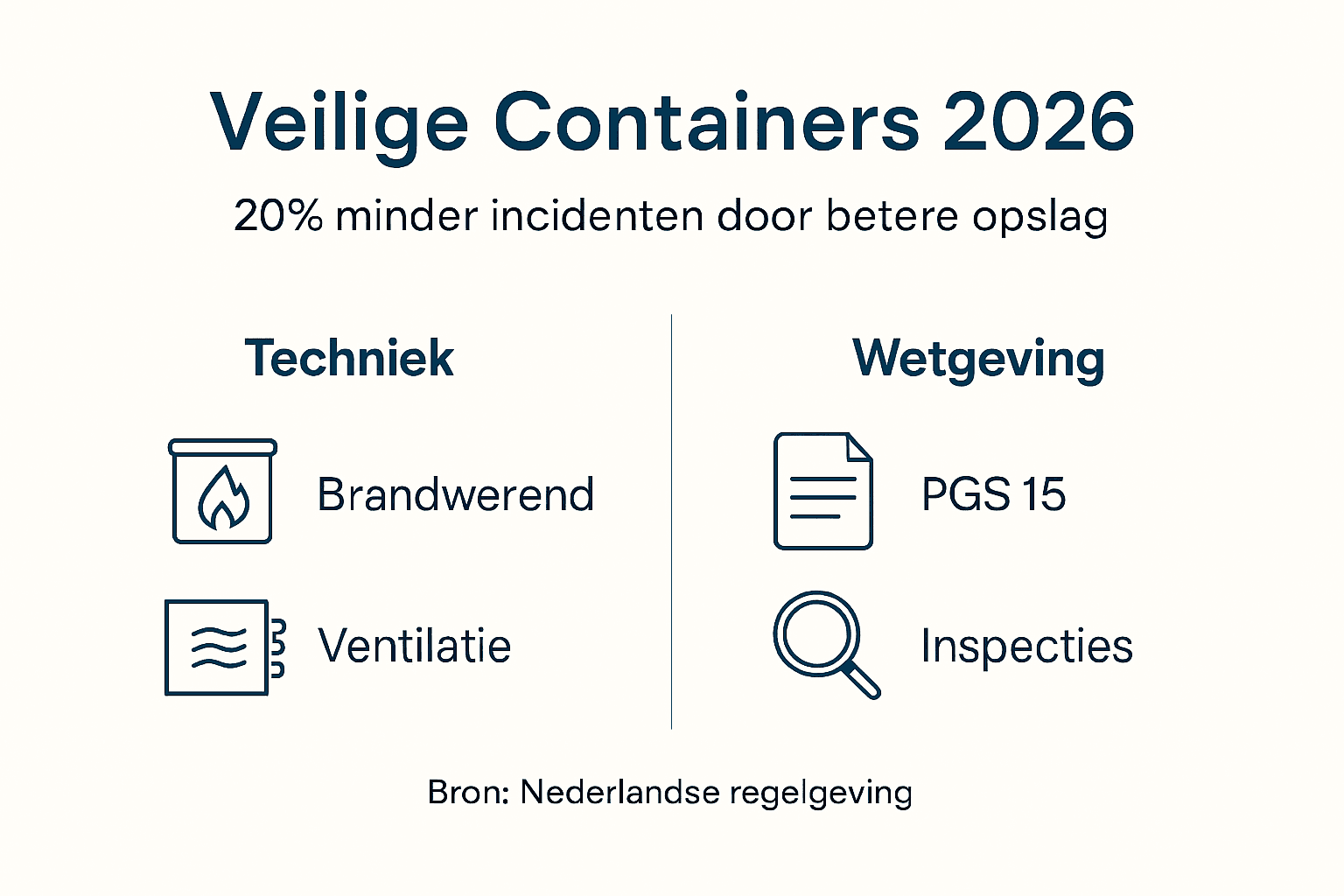 Veilige Containers 2026

20% minder incidenten door betere opslag

Techniek

Brandwerend

Ventilatie

Wetgeving

PGS 15

Inspecties

Bron: Nederlandse regelgeving