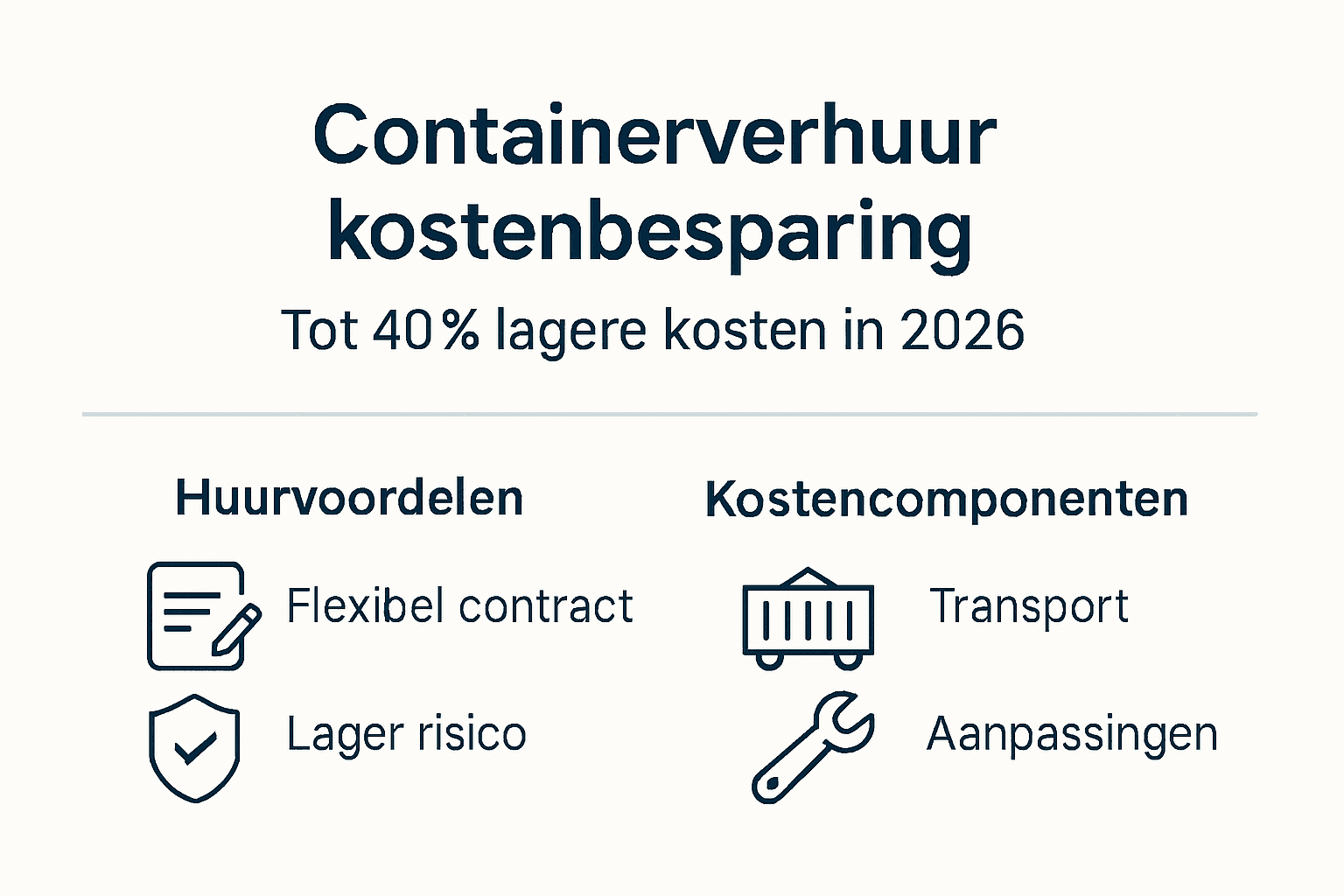 Containerverhuur kostenbesparing

Tot 40 % lagere kosten in 2026

Huurvoordelen

Flexibel contract

Lager risico

Kostencomponenten

Transport

Aanpassingen