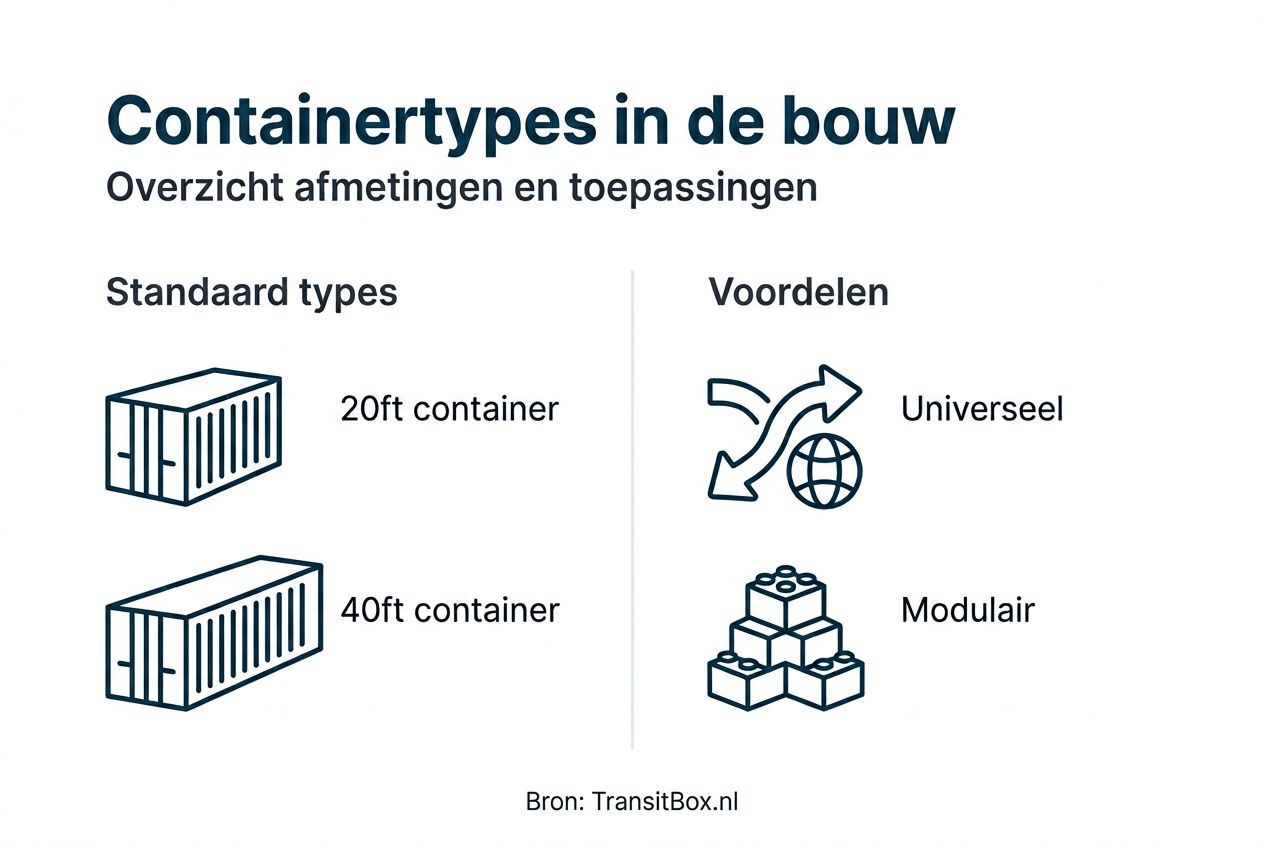 Containertypes in de bouw
Overzicht afmetingen en toepassingen

Standaard types

20ft container

40ft container

Voordelen

Universeel

Modulair

Bron: TransitBox.nl