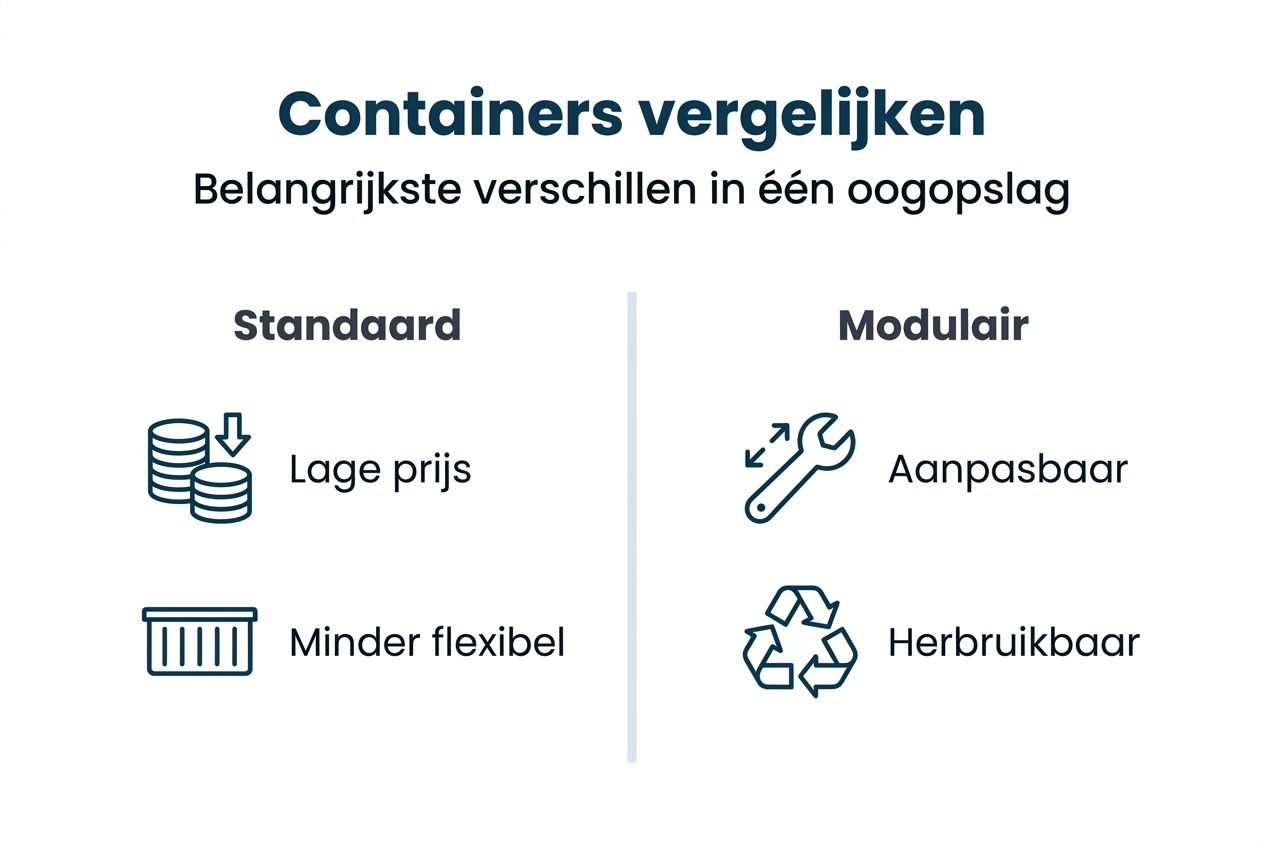 Containers vergelijken

Belangrijkste verschillen in één oogopslag

Standaard

Lage prijs

Minder flexibel

Modulair

Aanpasbaar

Herbruikbaar