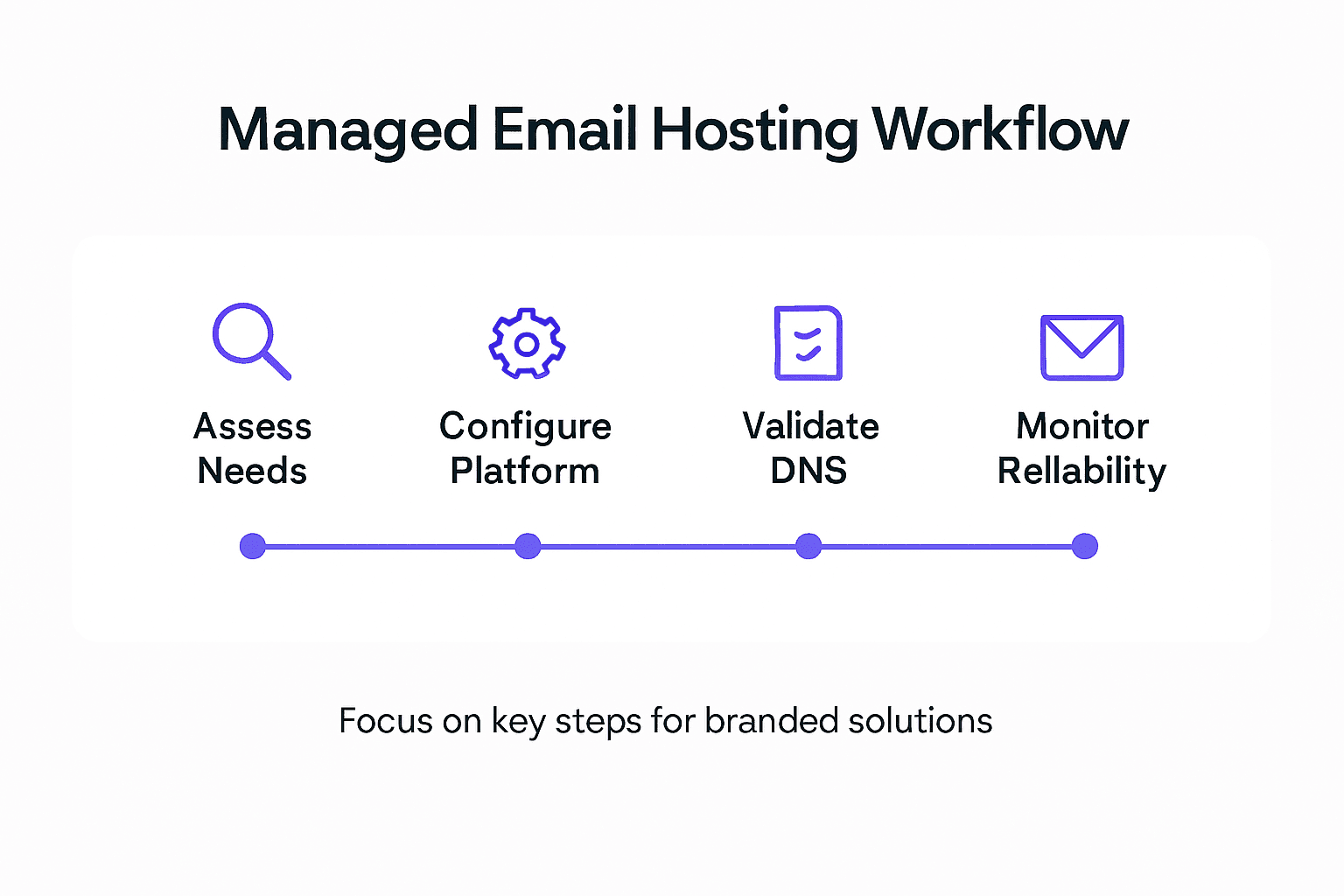 Managed Email Hosting Workflow

Assess Needs

Configure Platform

Validate DNS

Monitor Rellability

Focus on key steps for branded solutions