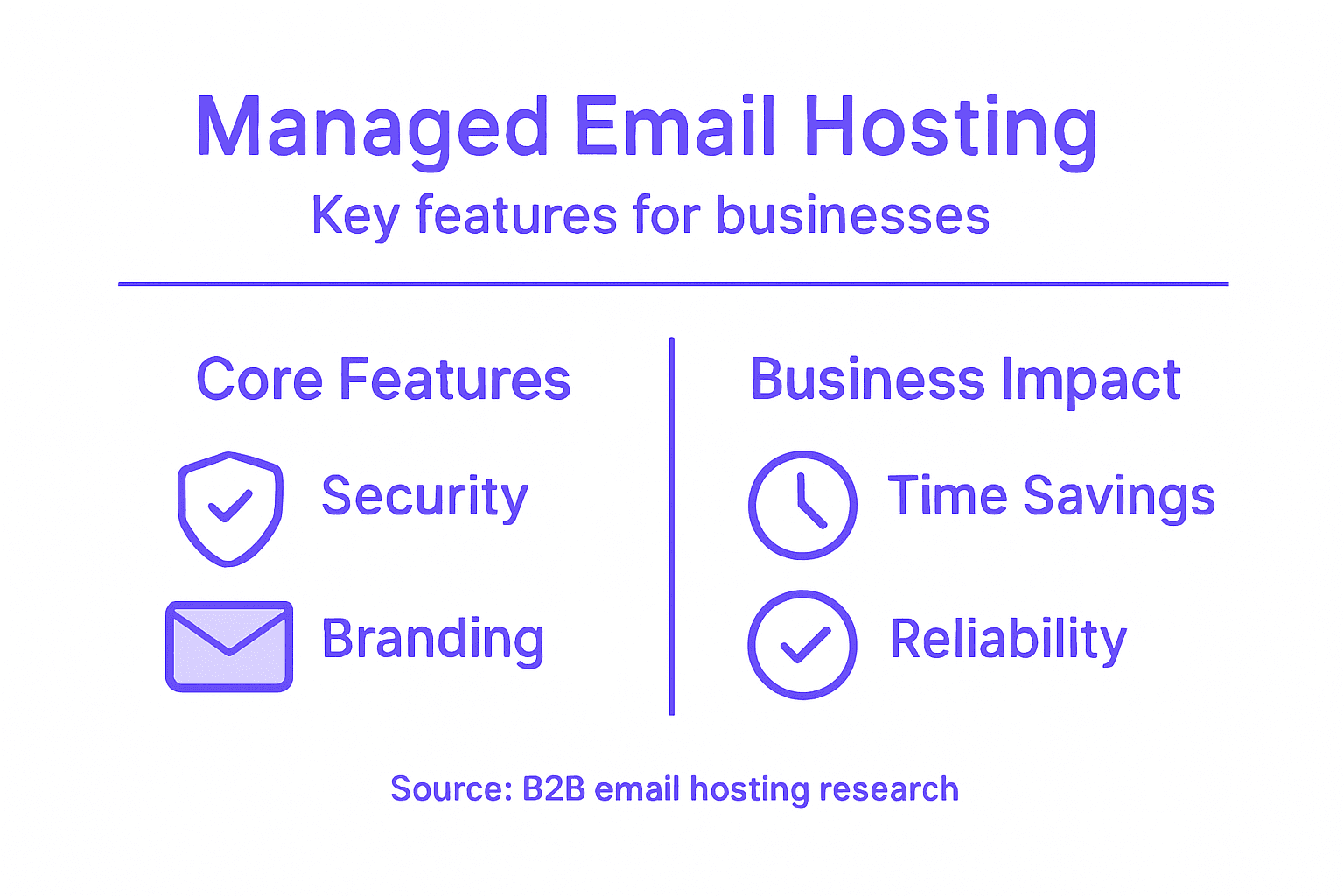 Managed Email Hosting

Key features for businesses

Core Features

Security

Branding

Business Impact

Time Savings

Reliability

Source: B2B email hosting research