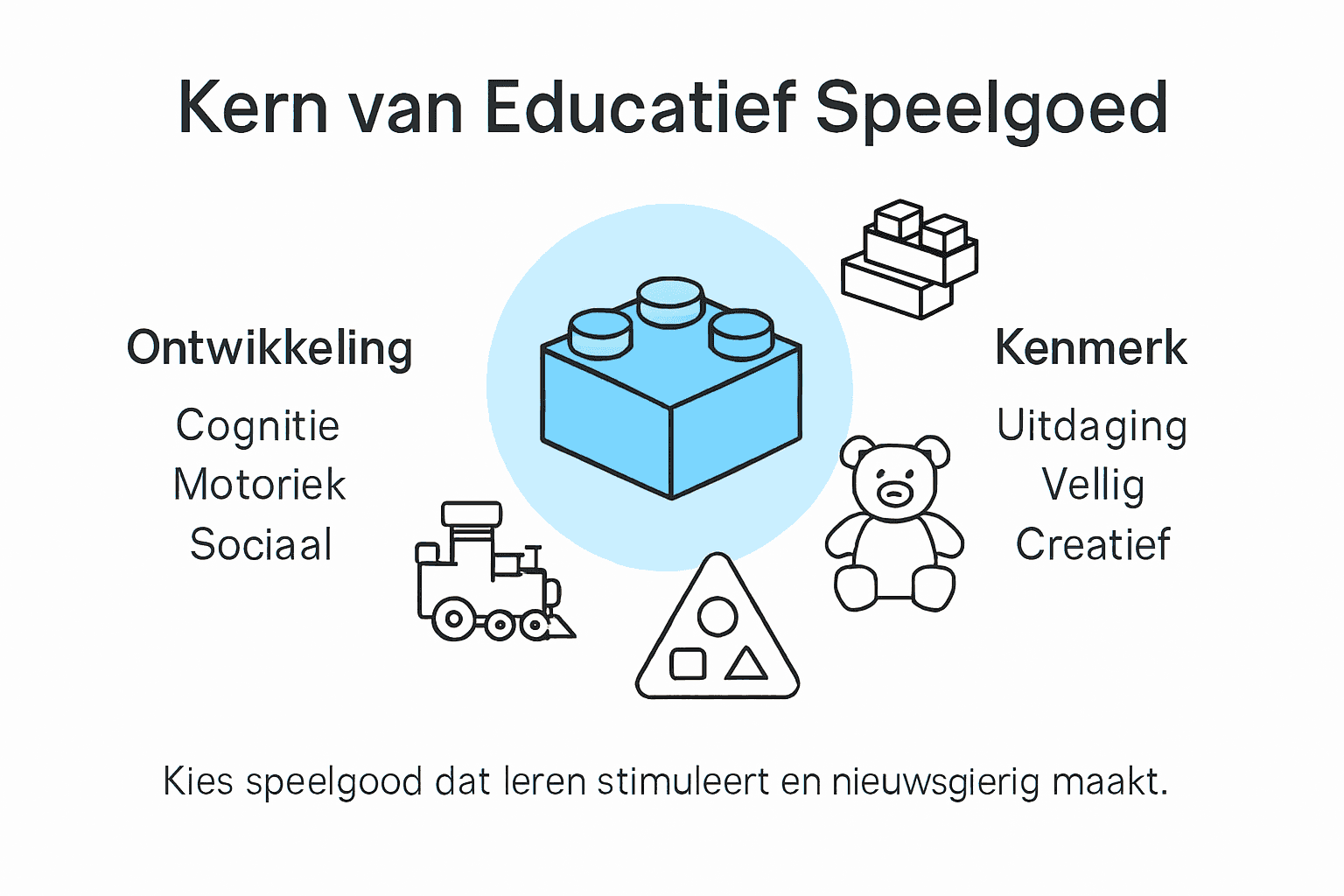 Kern van Educatief Speelgoed

Ontwikkeling

Cognitie
Motoriek
Sociaal

Kenmerk

Uitdaging
Vellig
Creatief

Kies speelgood dat leren stimuleert en nieuwsgierig maakt.