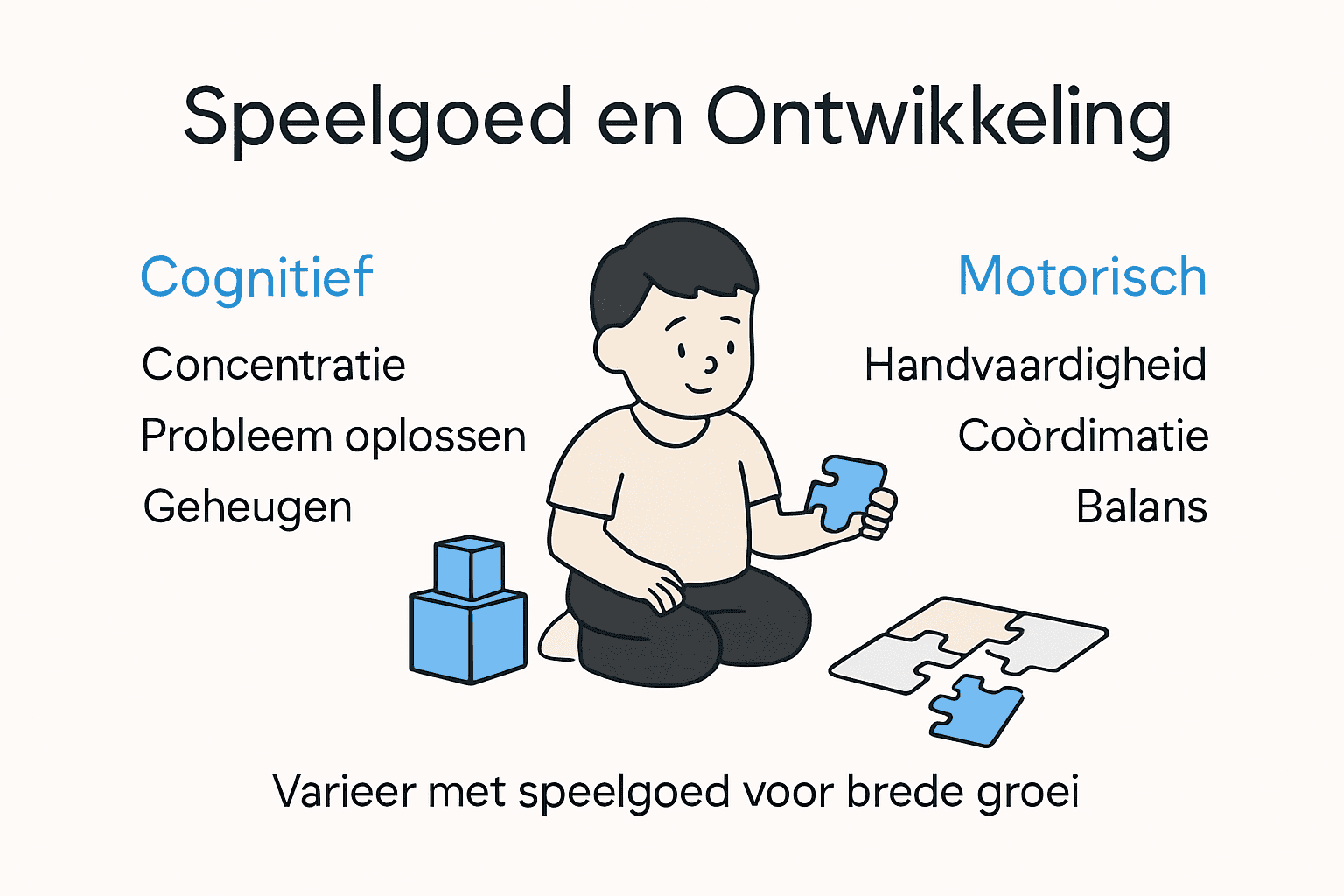 Speelgoed en Ontwikkeling

Cognitief

Concentratie

Probleem oplossen

Geheugen

Motorisch

Handvaardigheid

Coòrdimatie

Balans

Varieer met speelgoed voor brede groei