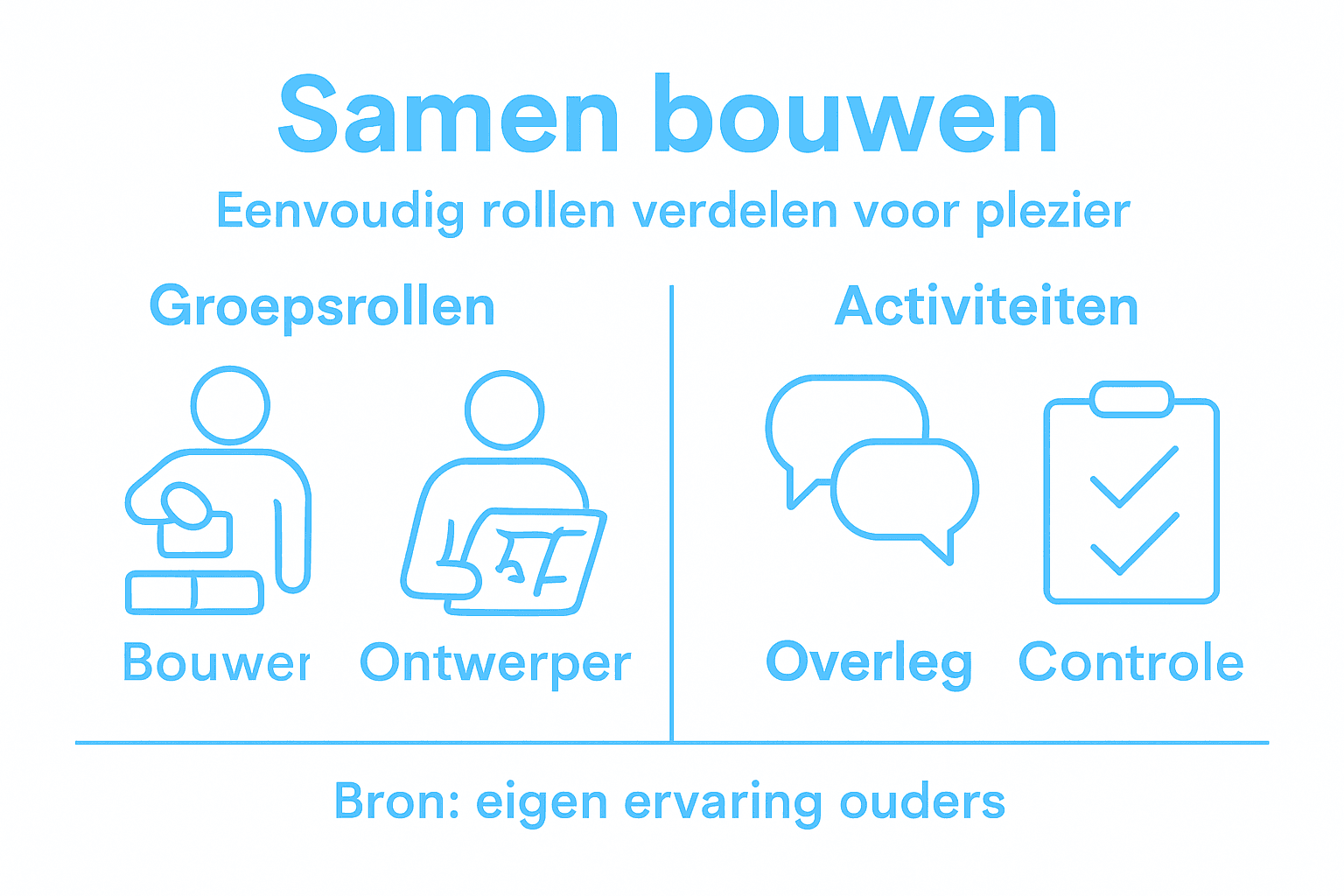 Samen bouwen

Eenvoudig rollen verdelen voor plezier

Groepsrollen

Bouwer

Ontwerper

Activiteiten

Overleg

Controle

Bron: eigen ervaring ouders