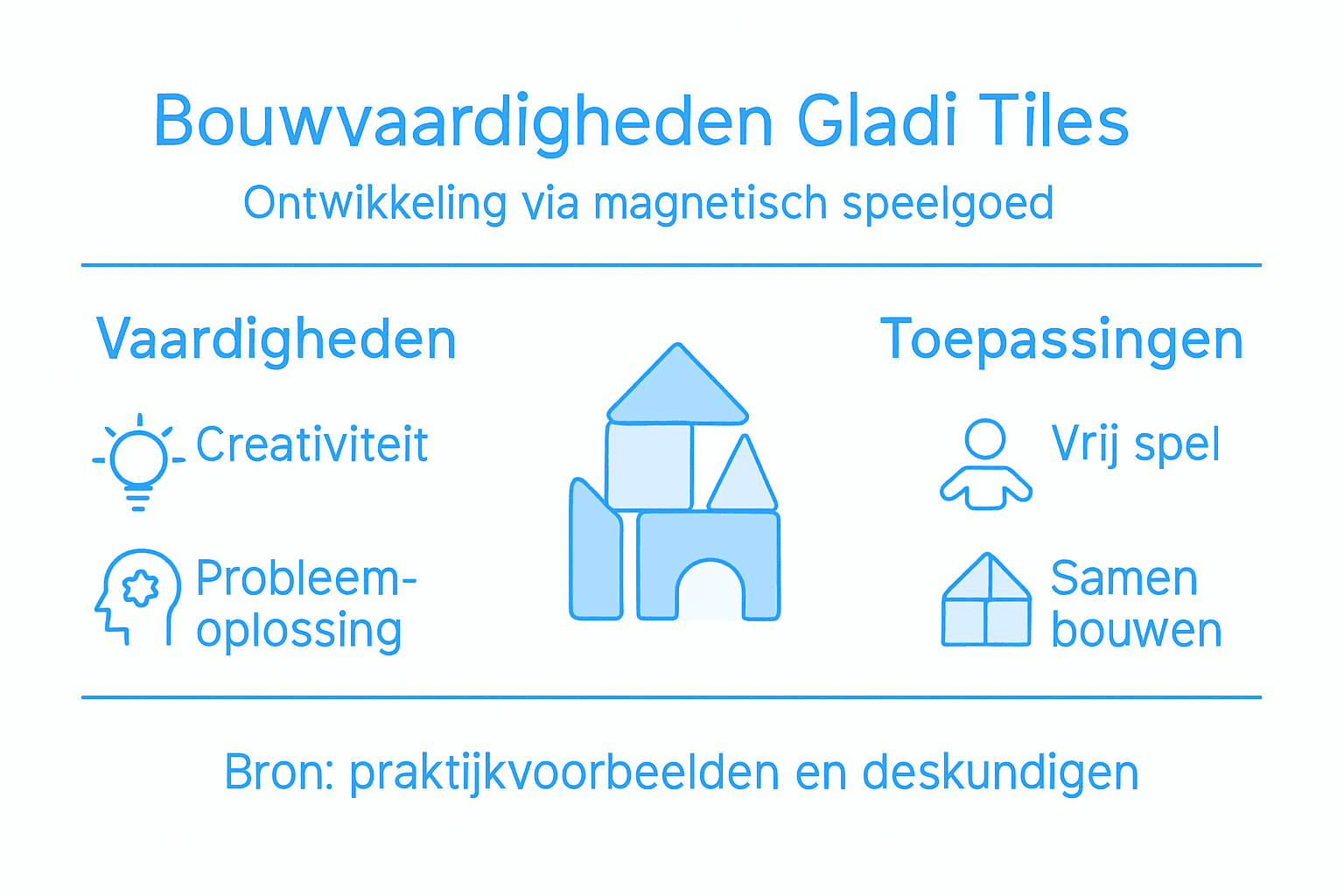 Bouwvaardigheden Gladi Tiles

Ontwikkeling via magnetisch speelgoed

Vaardigheden

Creativiteit

Probleemoplossing

Toepassingen

Vrij spel

Samen bouwen

Bron: praktijkvoorbeelden en deskundigen