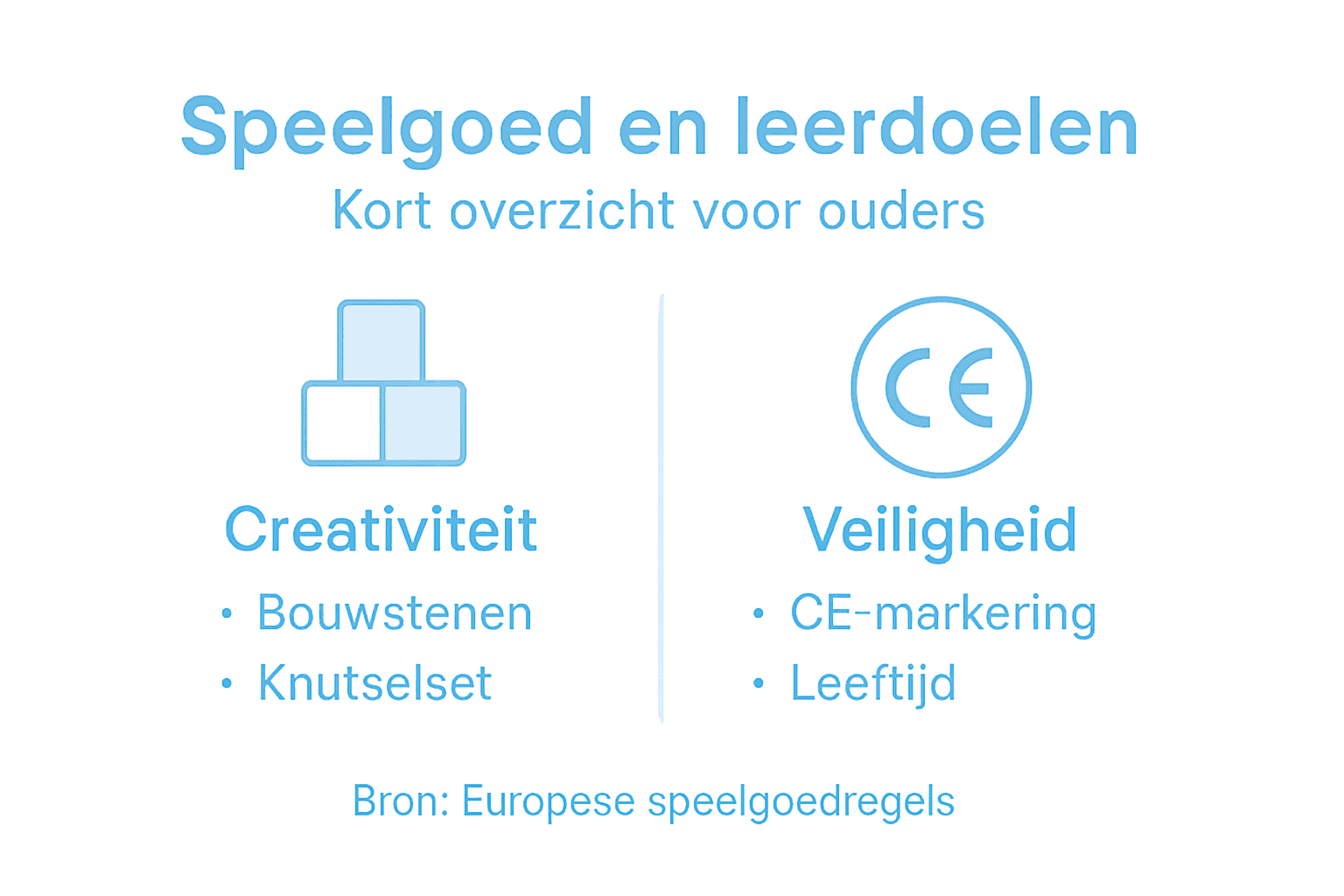 Speelgoed en leerdoelen
Kort overzicht voor ouders

Creativiteit
• Bouwstenen
• Knutselset

CE

Veiligheid
• CE-markering
• Leeftijd

Bron: Europese speelgoedregels