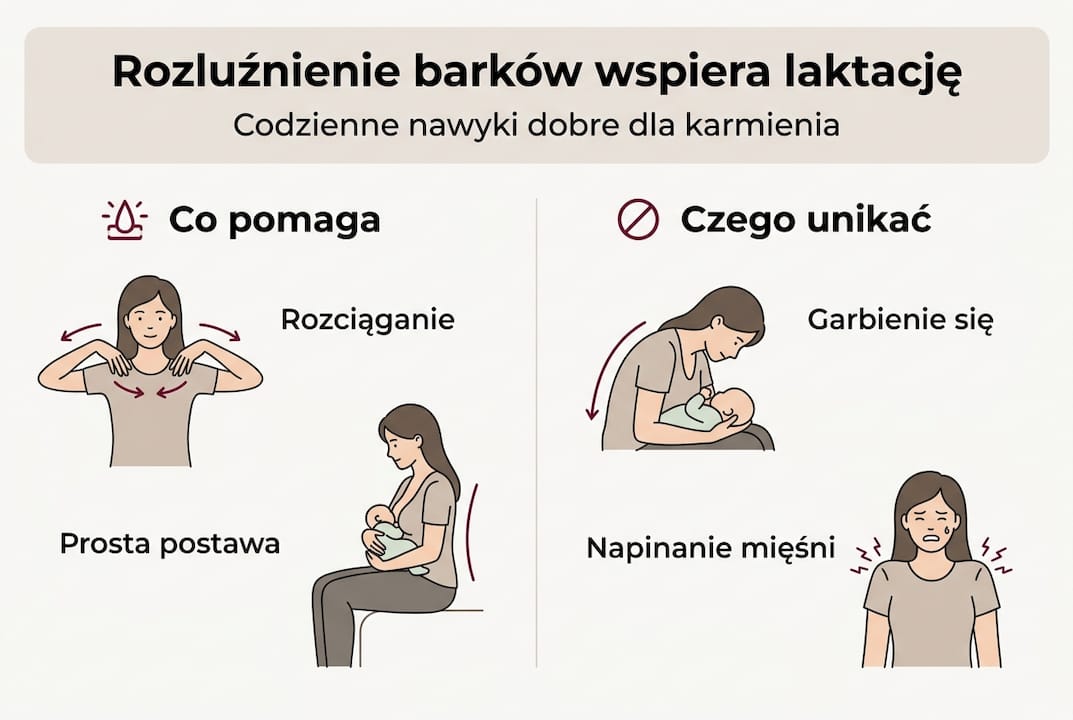 Rozluźnienie barków wspiera laktację
Codzienne nawyki dobre dla karmienia

Co pomaga

Rozciąganie

Prosta postawa

Czego unikać

Garbienie się

Napinanie mięśni