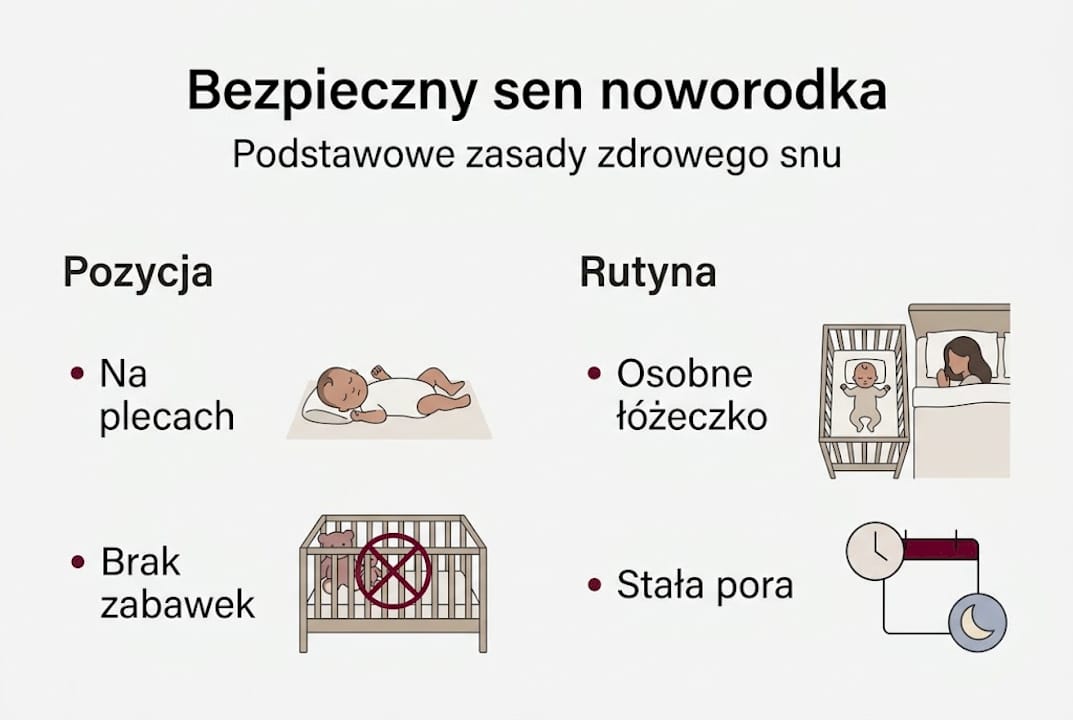 Bezpieczny sen noworodka
Podstawowe zasady zdrowego snu

Pozycja

• Na plecach

• Brak zabawek

Rutyna

• Osobne łóżeczko

• Stała pora