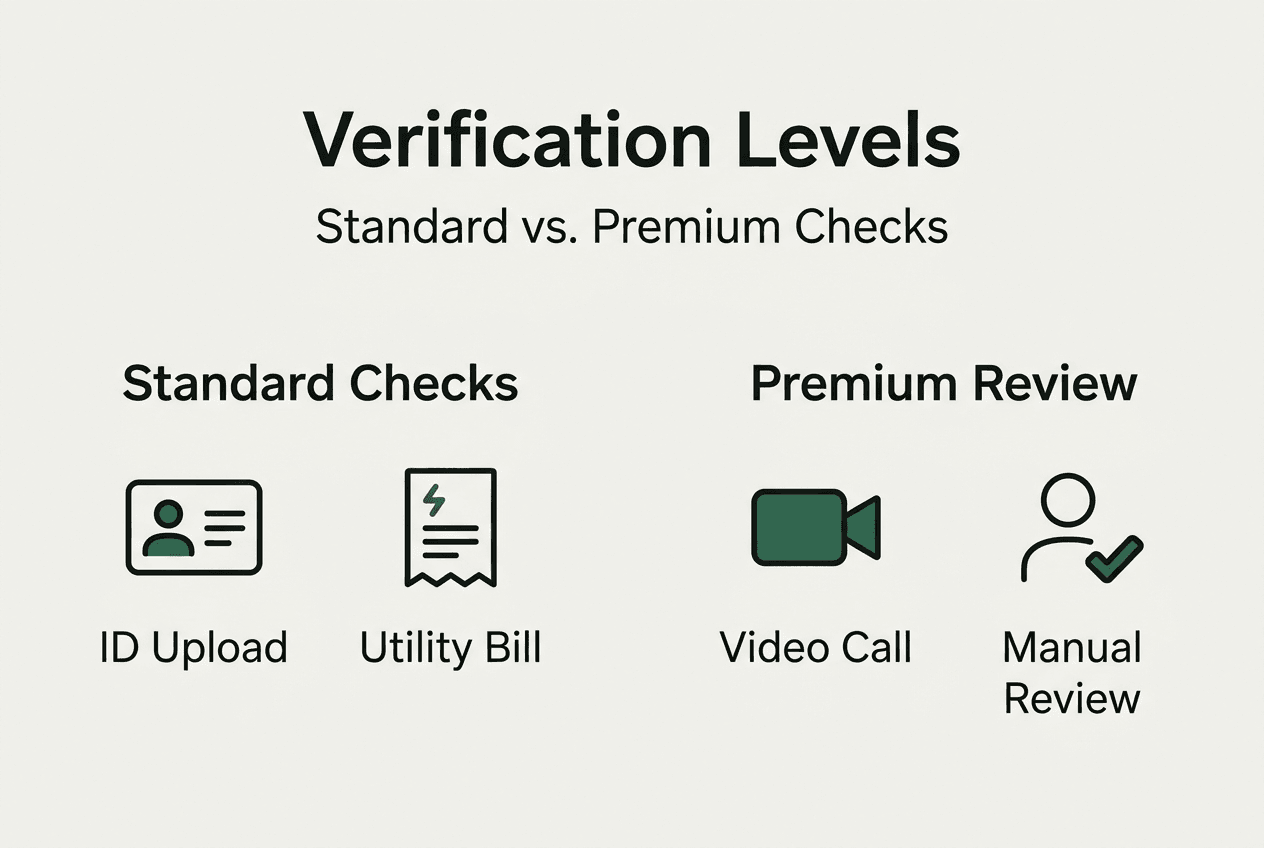 Verification Levels

Standard vs. Premium Checks

Standard Checks

ID Upload

Utility Bill

Premium Review

Video Call

Manual Review