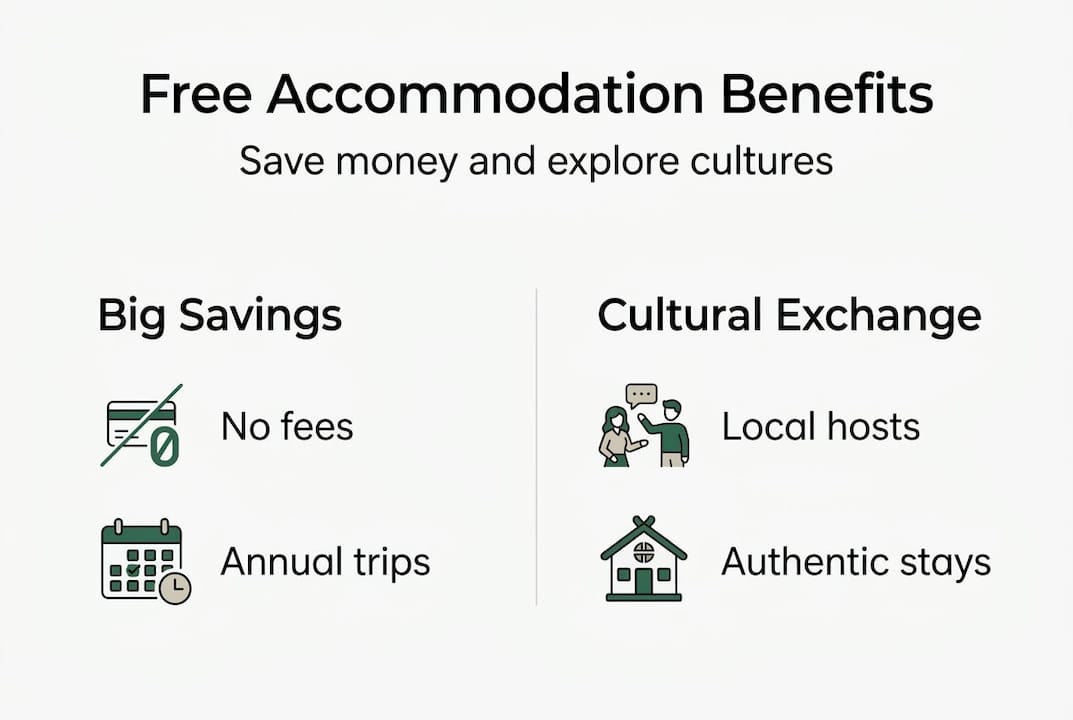 Free Accommodation Benefits

Save money and explore cultures

Big Savings

No fees

Annual trips

Cultural Exchange

Local hosts

Authentic stays