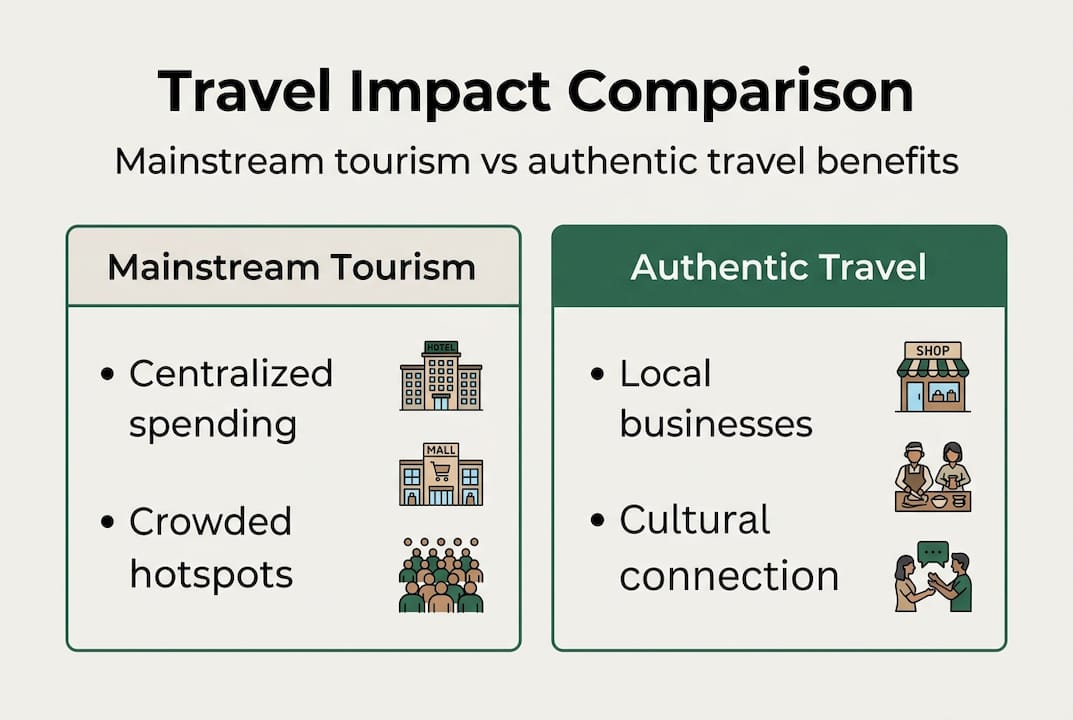 Travel Impact Comparison

Mainstream tourism vs authentic travel benefits

Mainstream Tourism

• Centralized spending

HOTEL

MALL

• Crowded hotspots

Authentic Travel

• Local businesses

SHOP

• Cultural connection