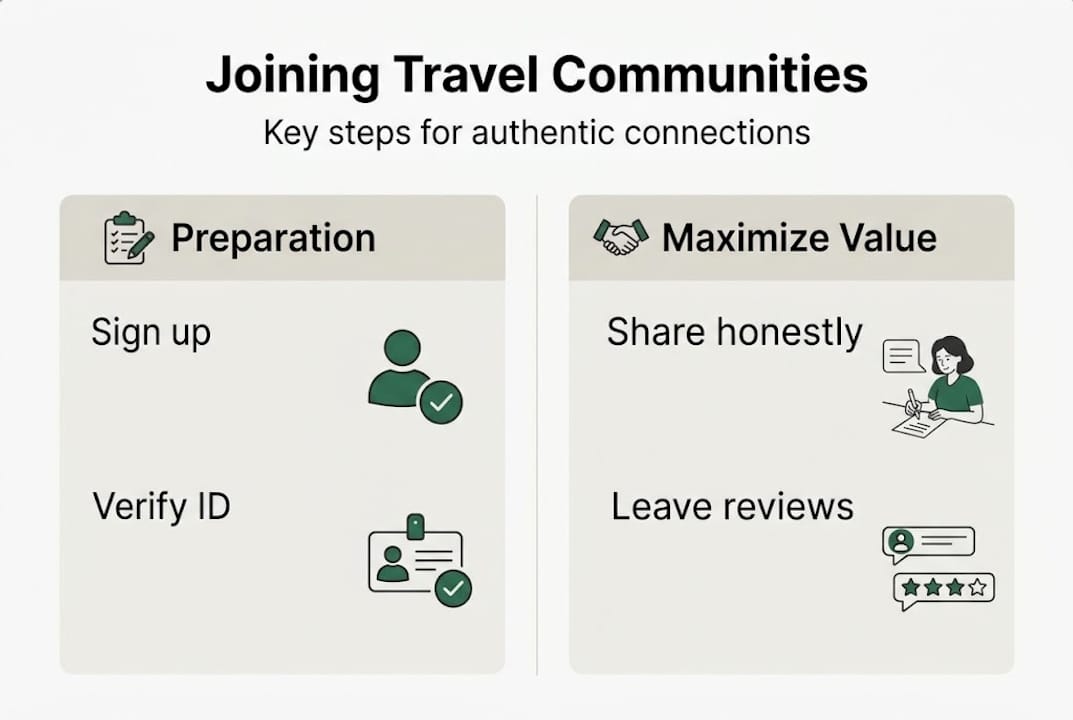 Joining Travel Communities

Key steps for authentic connections

Preparation

Sign up

Verify ID

Maximize Value

Share honestly

Leave reviews