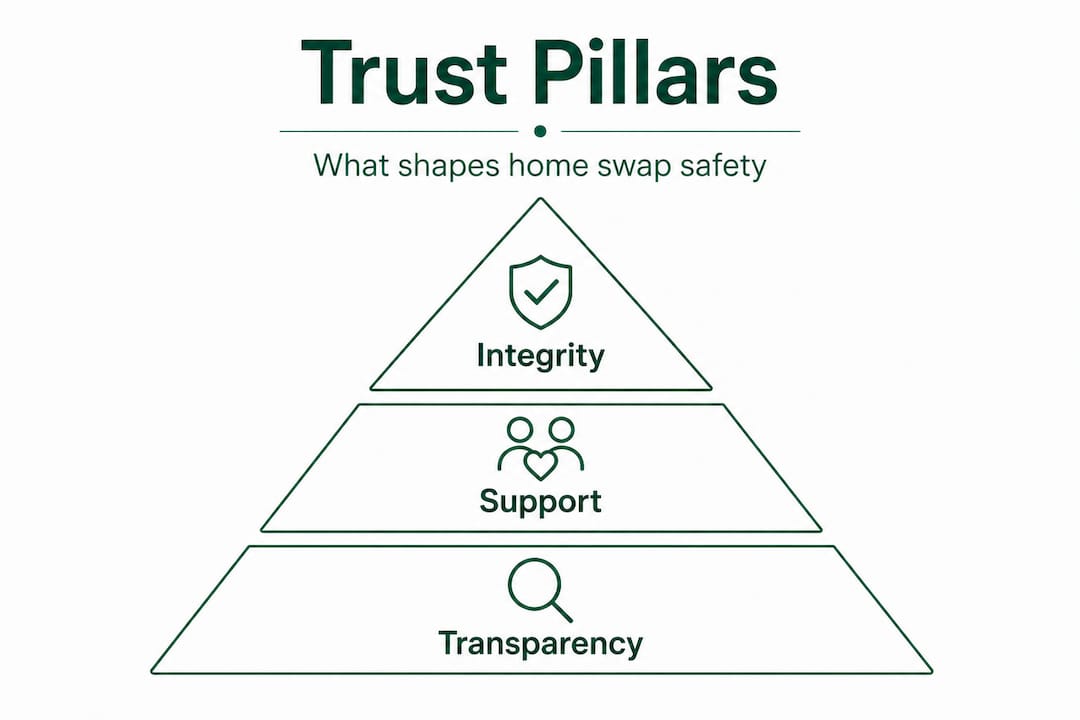 Trust Pillars

What shapes home swap safety

Integrity

Support

Transparency