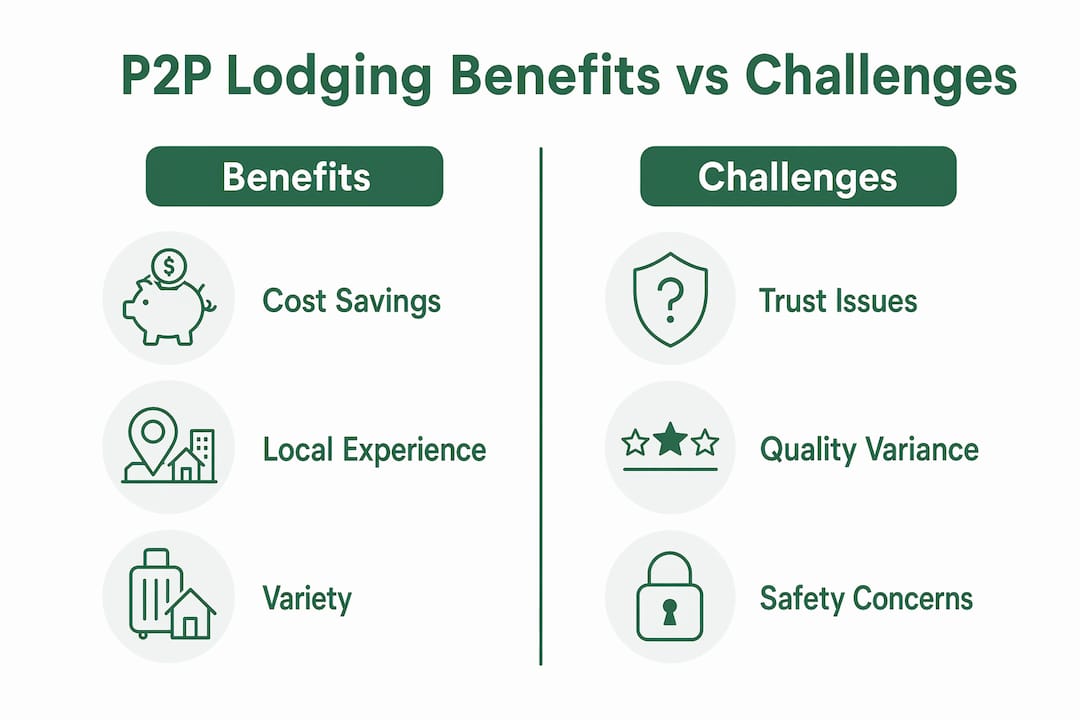 P2P Lodging Benefits vs Challenges

Benefits

$

Cost Savings

Local Experience

Variety

Challenges

?

Trust Issues

Quality Variance

Safety Concerns