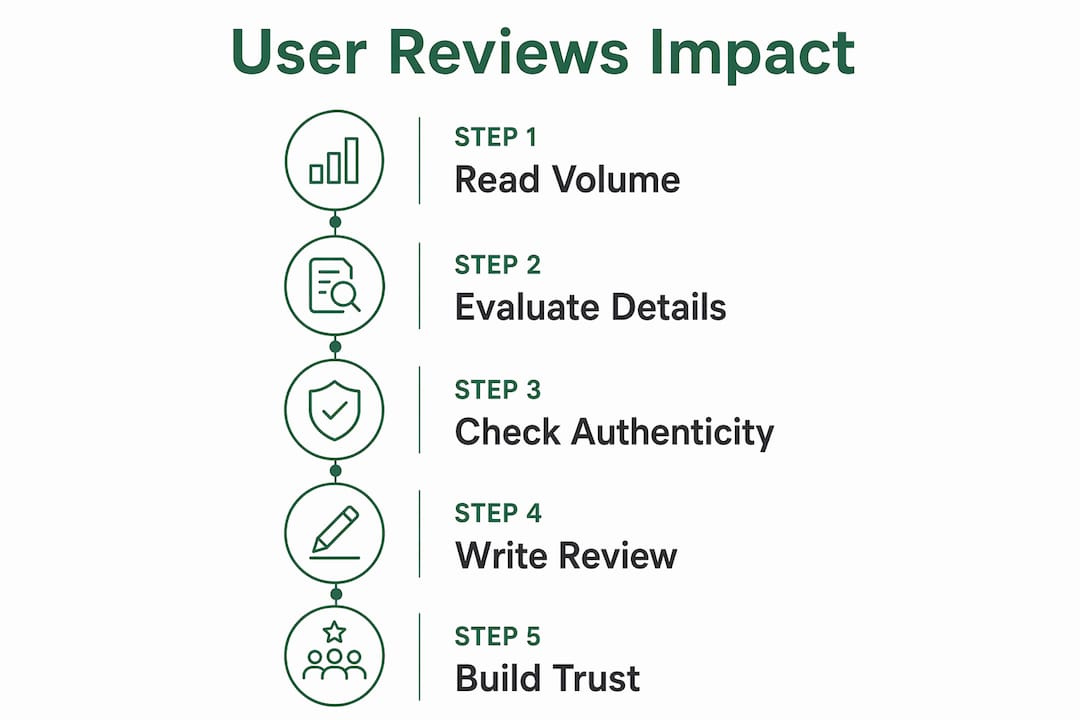 User Reviews Impact

STEP 1
Read Volume

STEP 2
Evaluate Details

STEP 3
Check Authenticity

STEP 4
Write Review

STEP 5
Build Trust