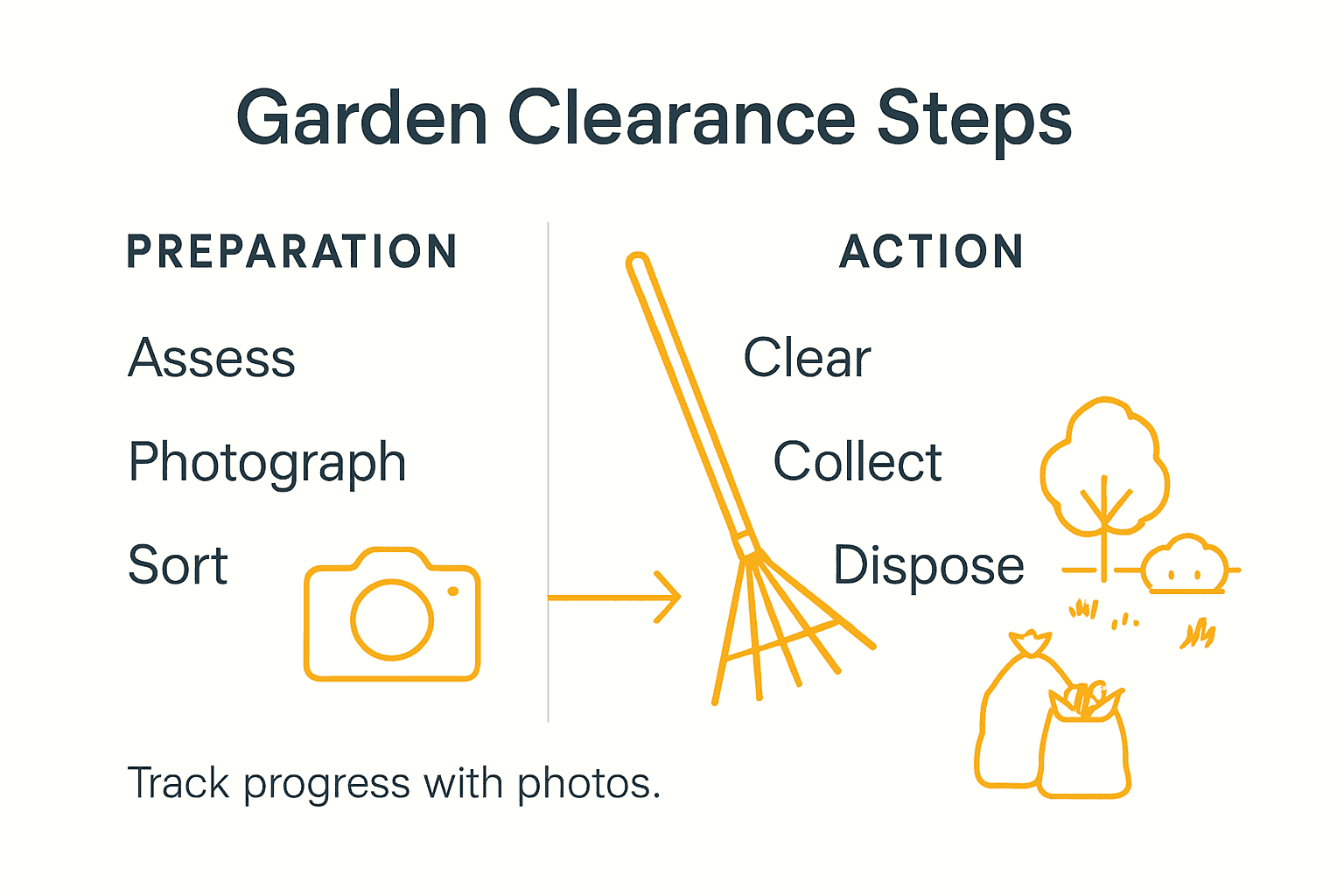 Garden Clearance Steps

PREPARATION

Assess

Photograph

Sort

ACTION

Clear

Collect

Dispose

Track progress with photos.