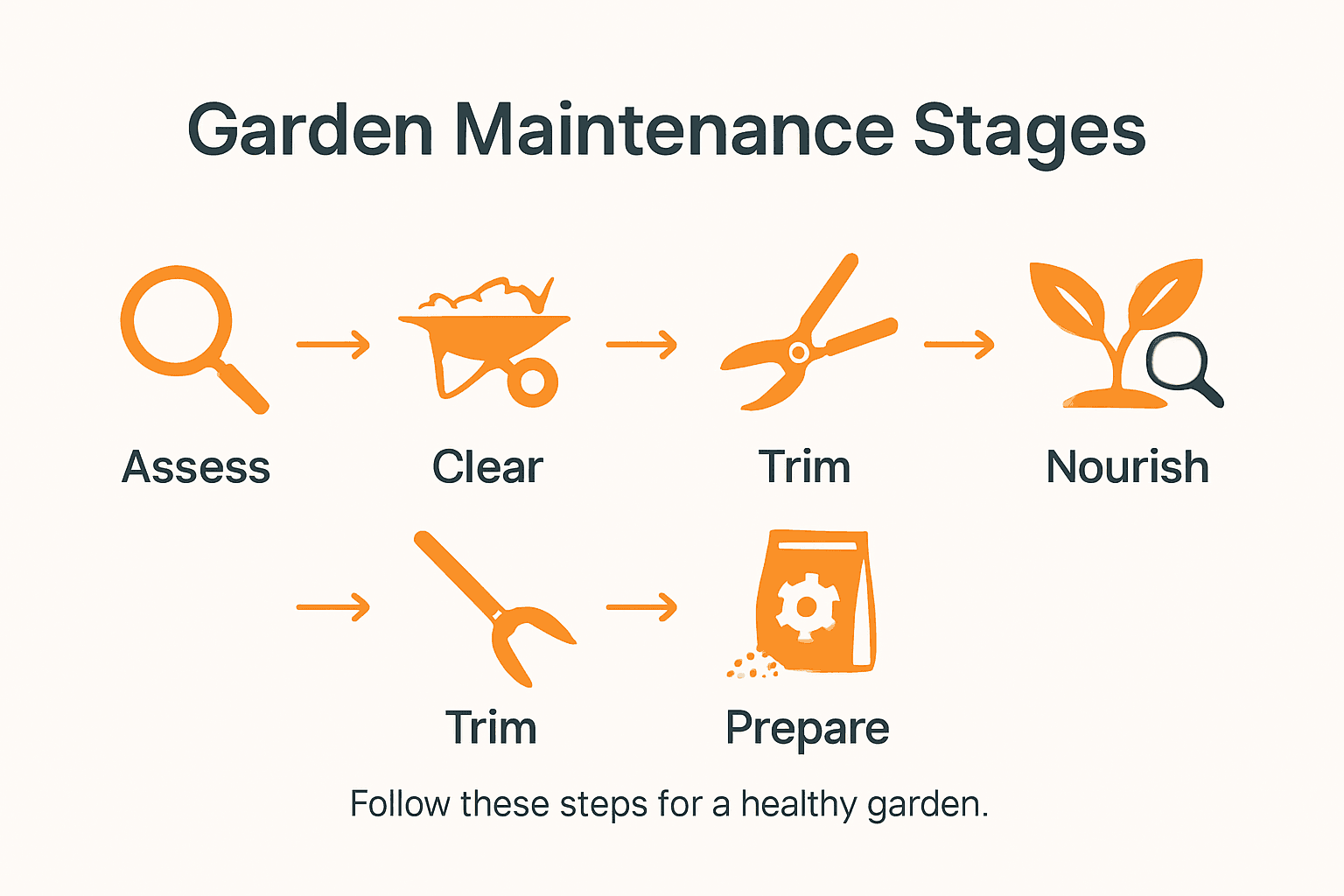 Garden Maintenance Stages

Assess

Clear

Trim

Nourish

Trim

Prepare

Follow these steps for a healthy garden.