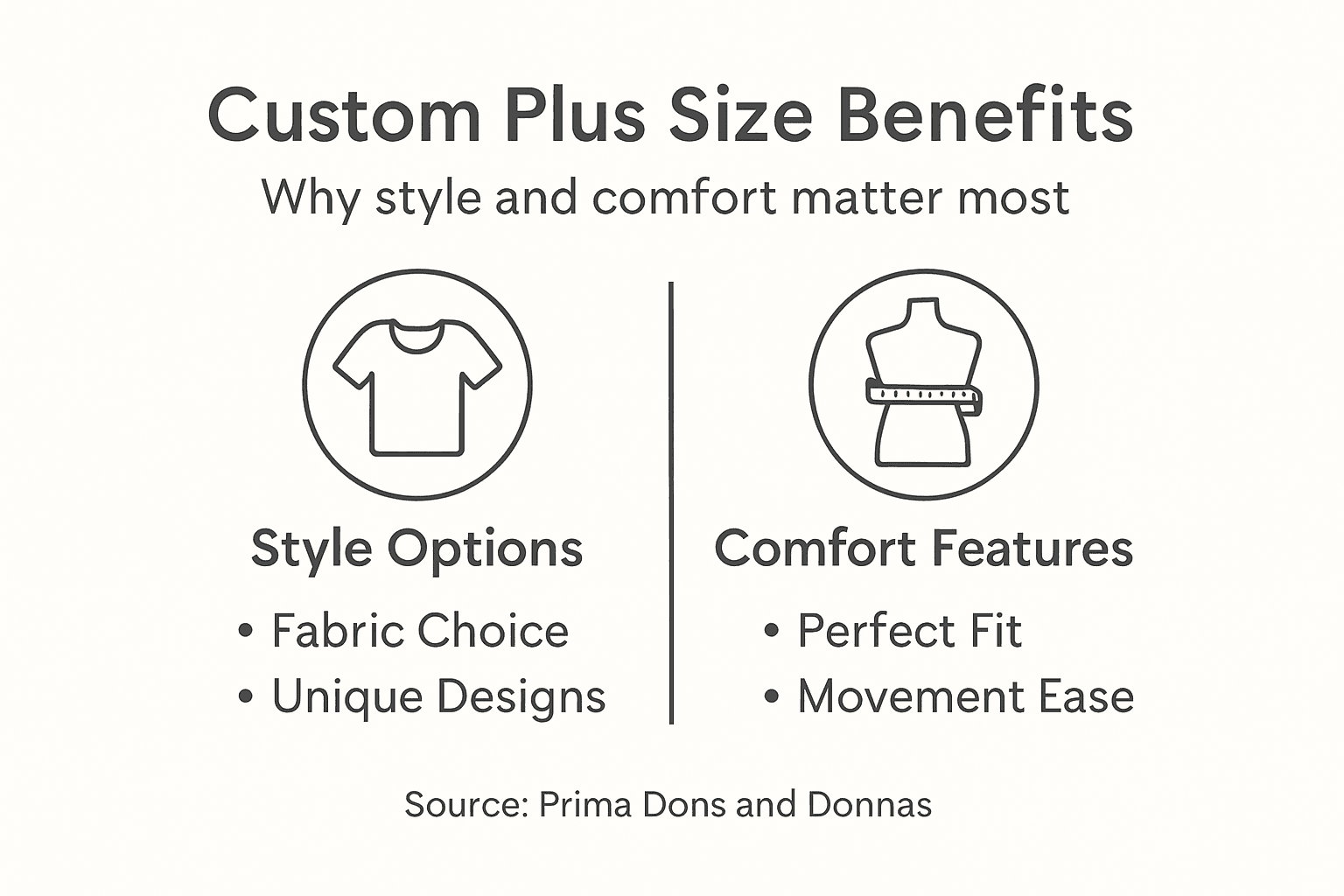 Custom Plus Size Benefits
Why style and comfort matter most

Style Options
• Fabric Choice
• Unique Designs

Comfort Features
• Perfect Fit
• Movement Ease

Source: Prima Dons and Donnas