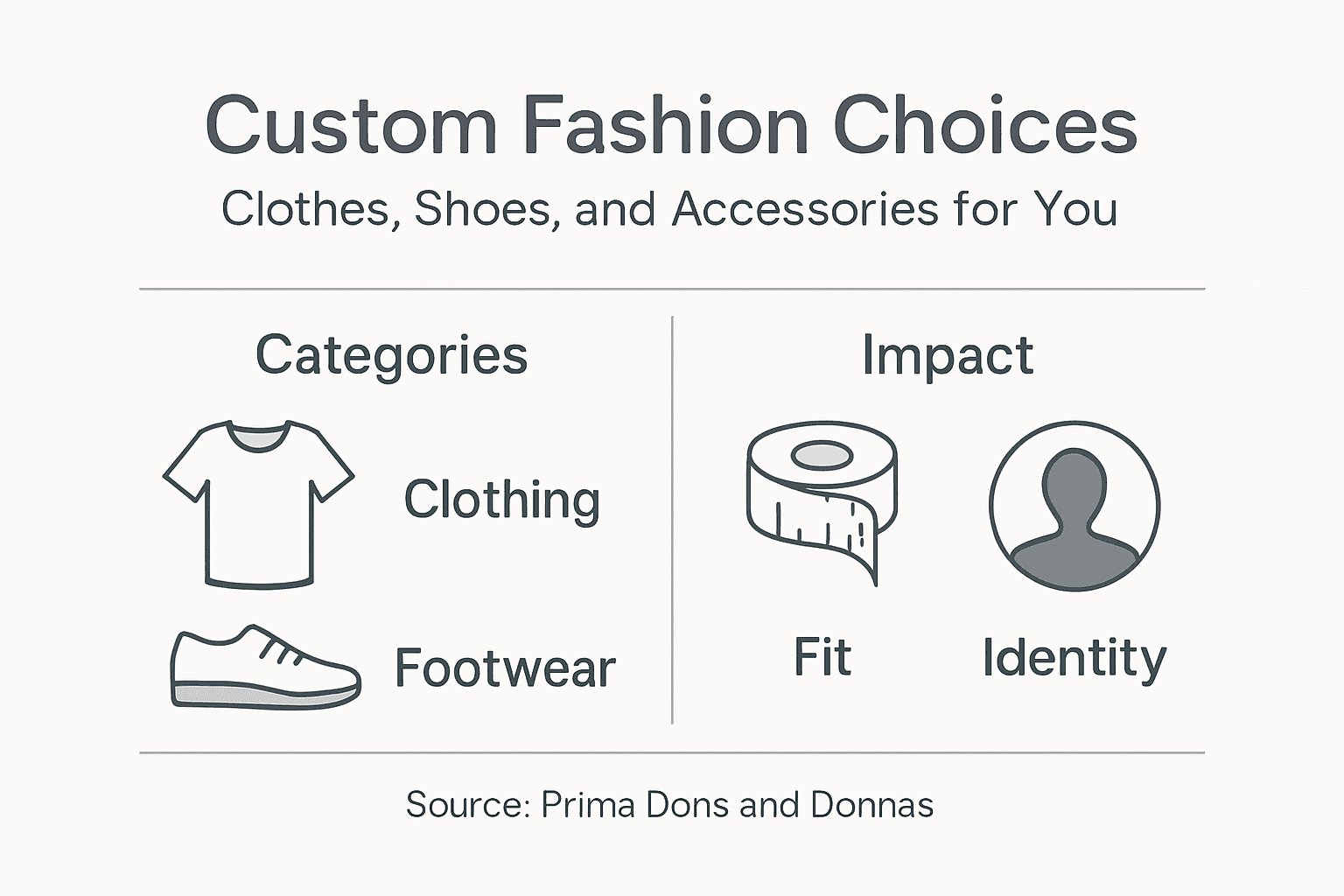 Custom Fashion Choices

Clothes, Shoes, and Accessories for You

Categories

Clothing

Footwear

Impact

Fit

Identity

Source: Prima Dons and Donnas