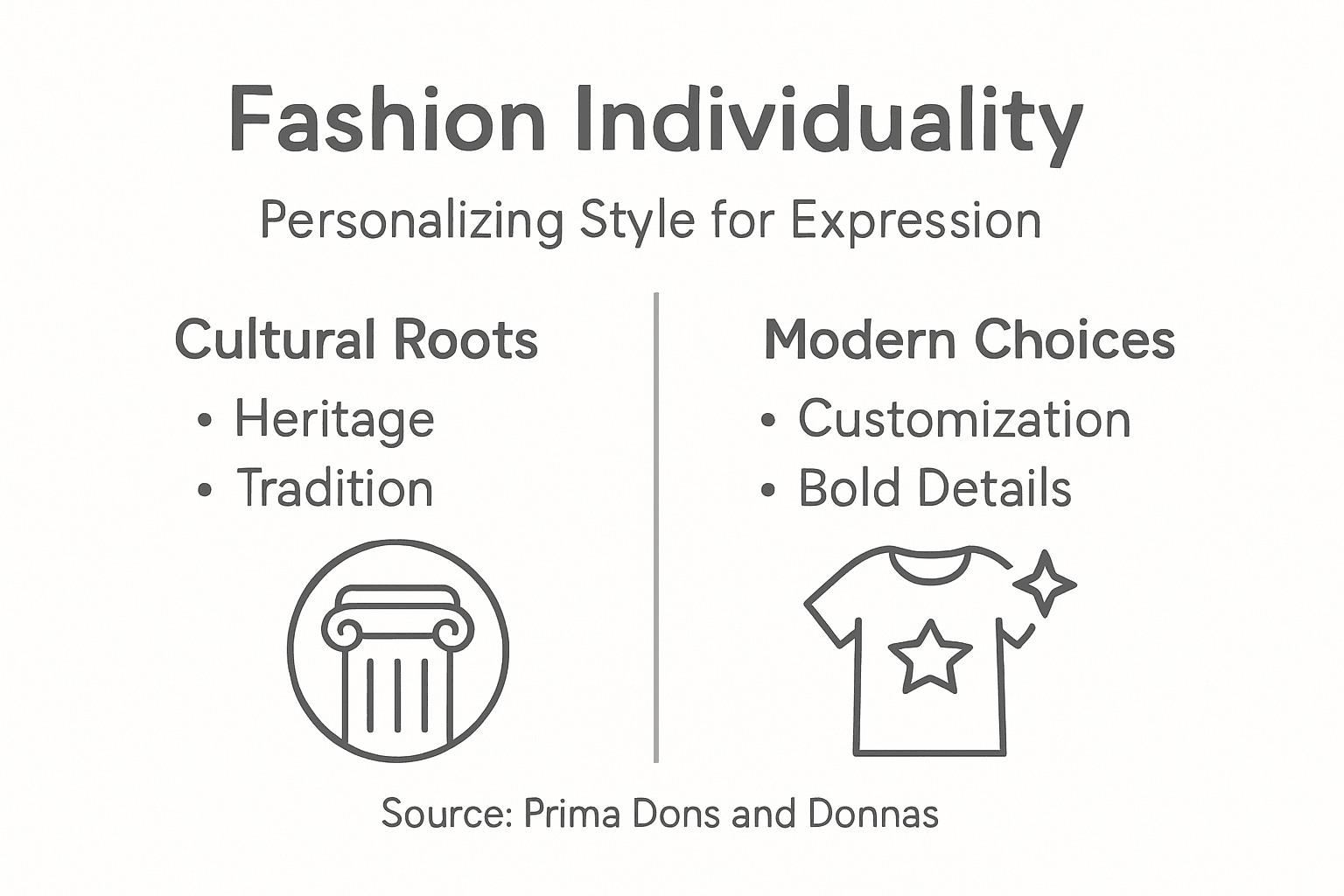 Fashion Individuality

Personalizing Style for Expression

Cultural Roots

• Heritage
• Tradition

Modern Choices

• Customization
• Bold Details

Source: Prima Dons and Donnas