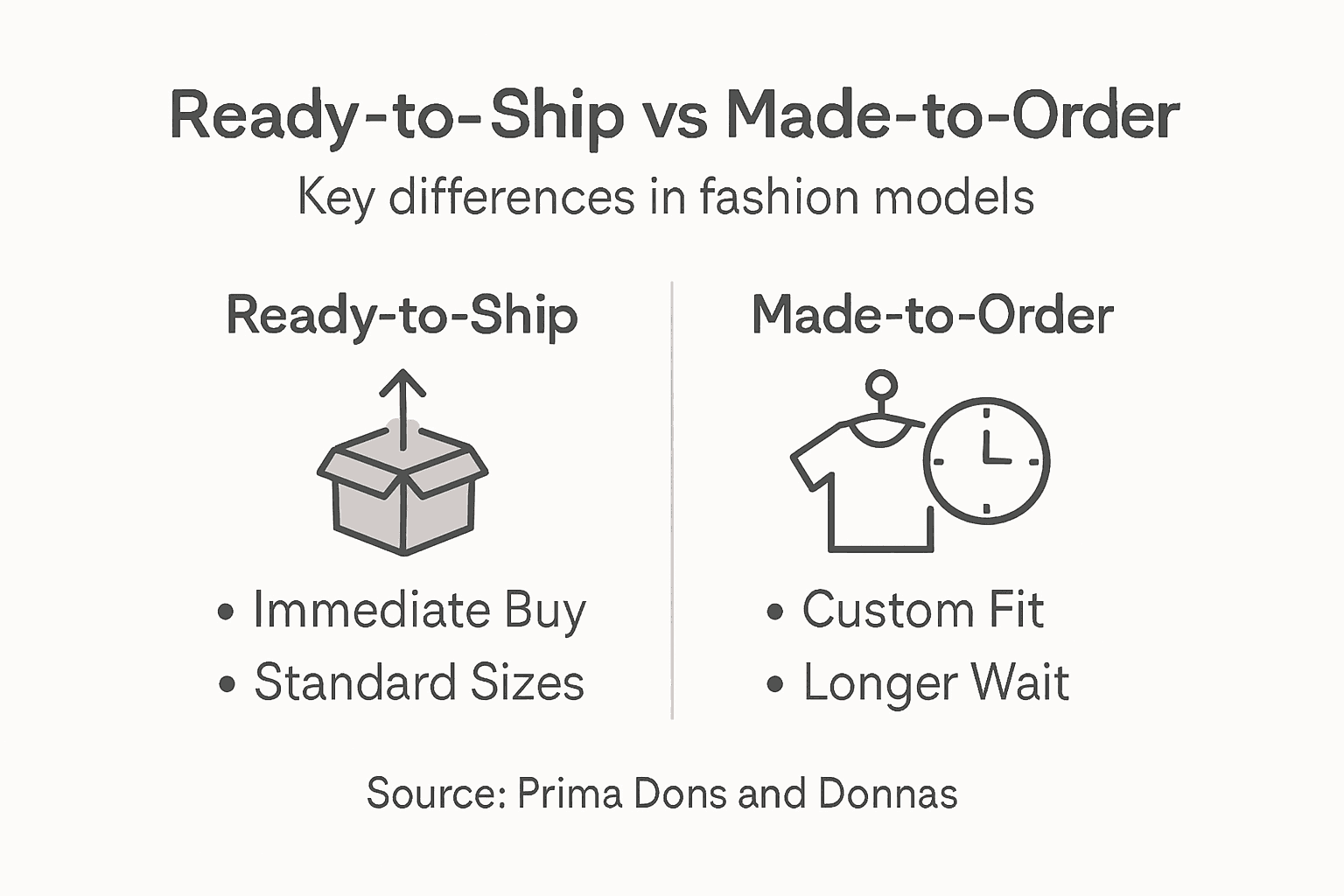 Ready-to-Ship vs Made-to-Order

Key differences in fashion models

Ready-to-Ship

• Immediate Buy
• Standard Sizes

Made-to-Order

• Custom Fit
• Longer Wait

Source: Prima Dons and Donnas