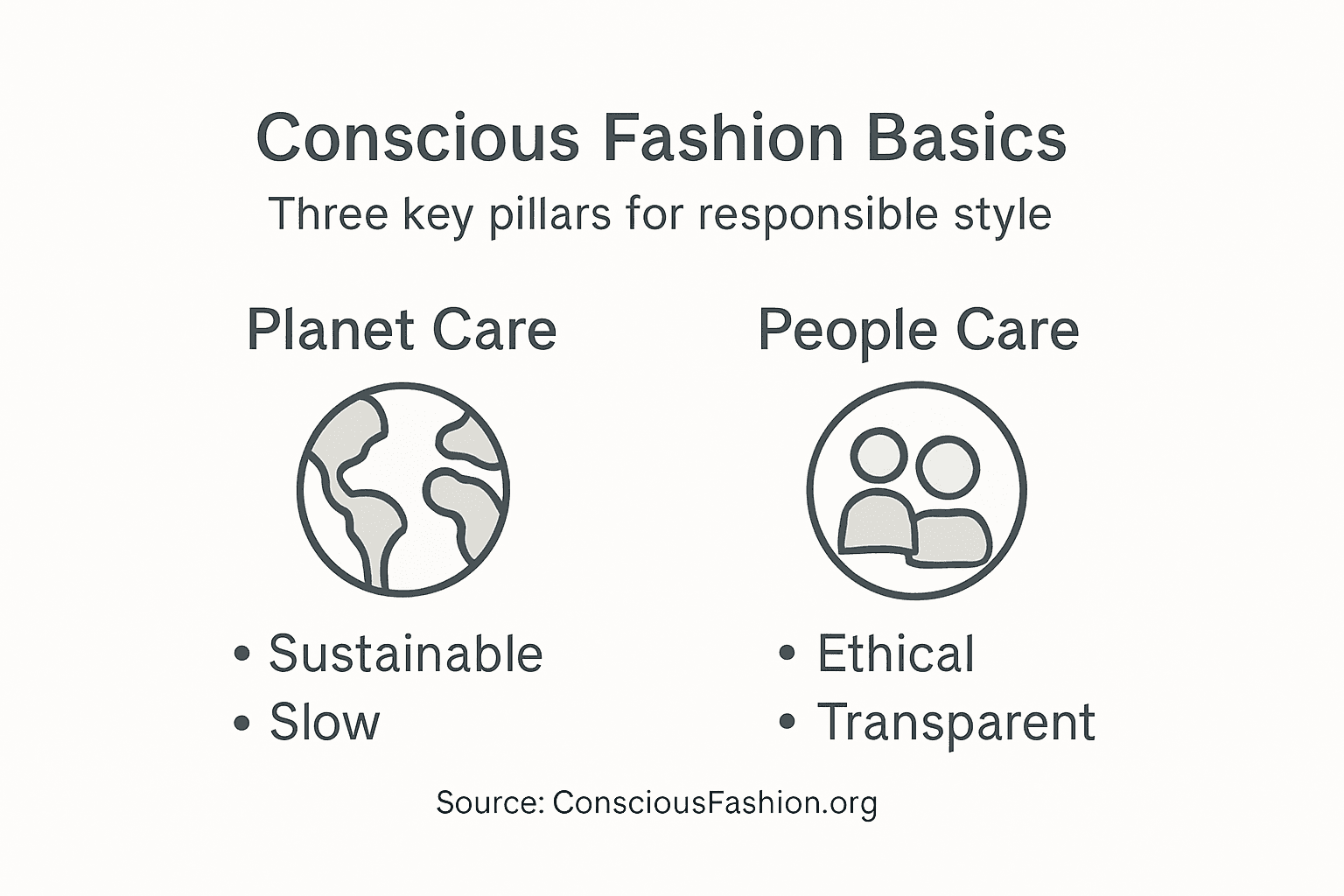 Conscious Fashion Basics

Three key pillars for responsible style

Planet Care

• Sustainable
• Slow

People Care

• Ethical
• Transparent

Source: ConsciousFashion.org