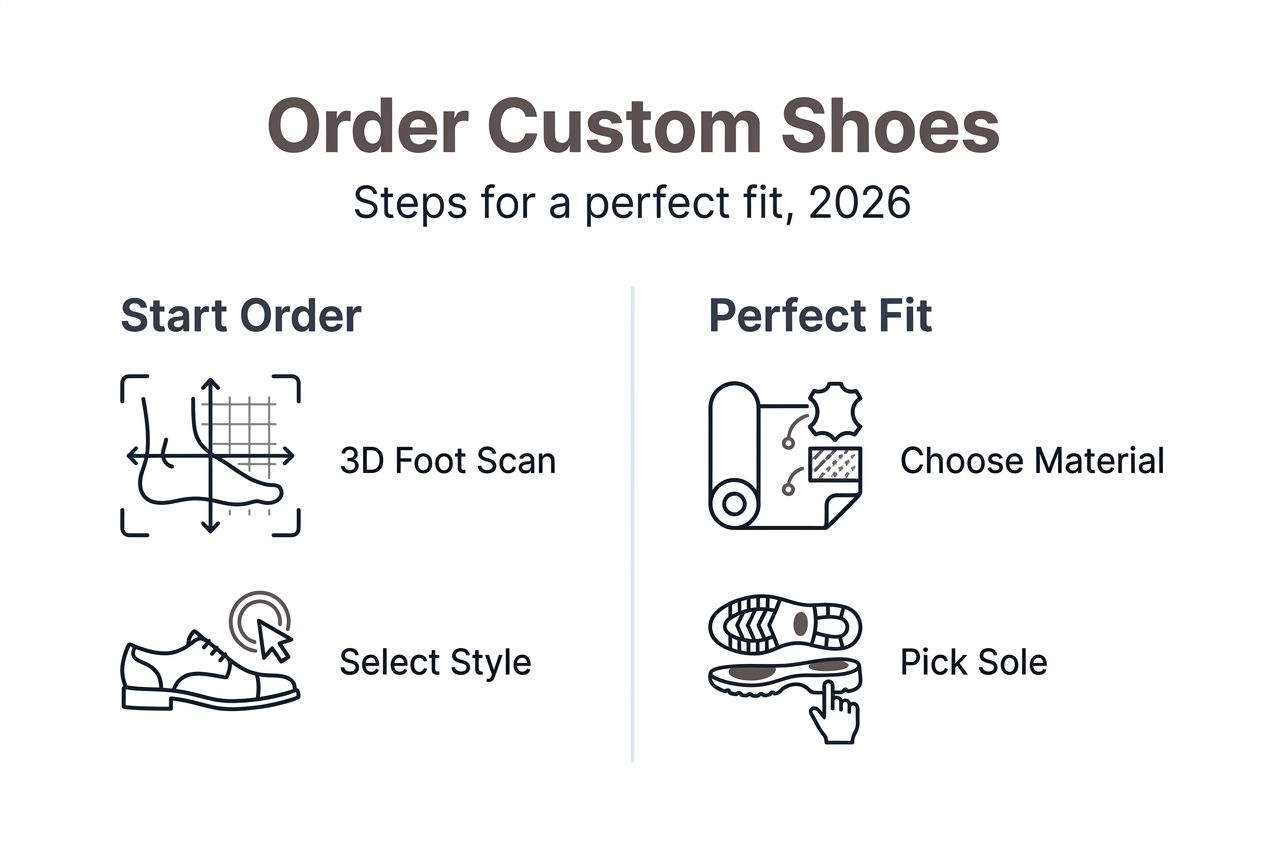 Order Custom Shoes
Steps for a perfect fit, 2026

Start Order

3D Foot Scan

Select Style

Perfect Fit

Choose Material

Pick Sole