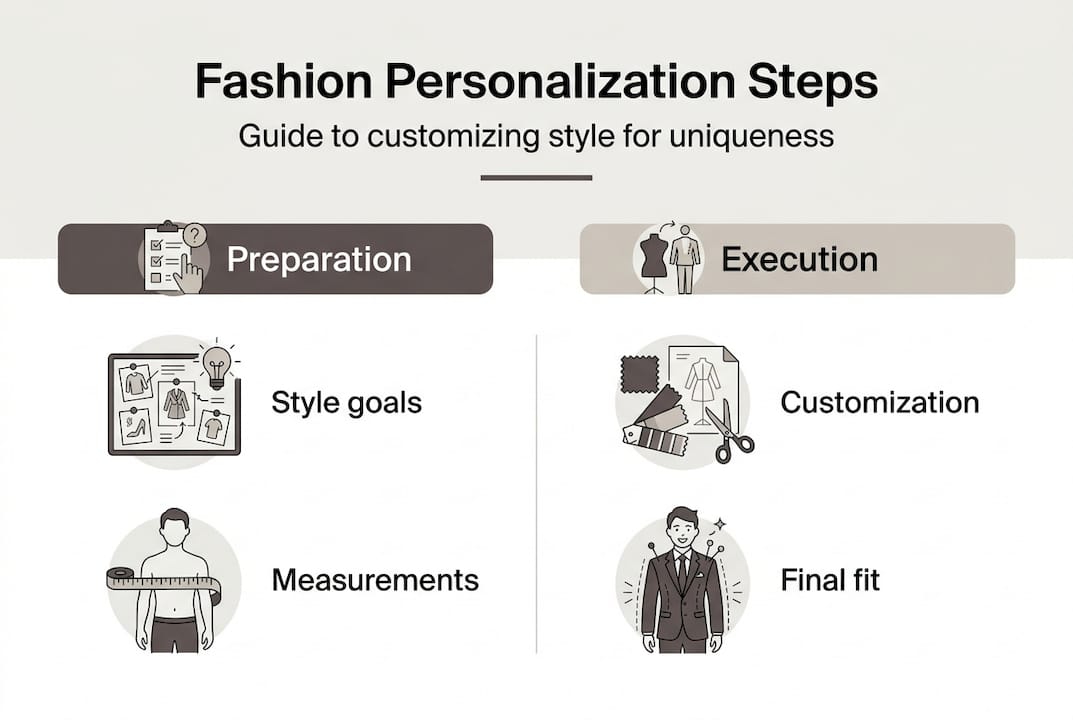 Fashion Personalization Steps

Guide to customizing style for uniqueness

Preparation

Style goals

Measurements

Execution

Customization

Final fit