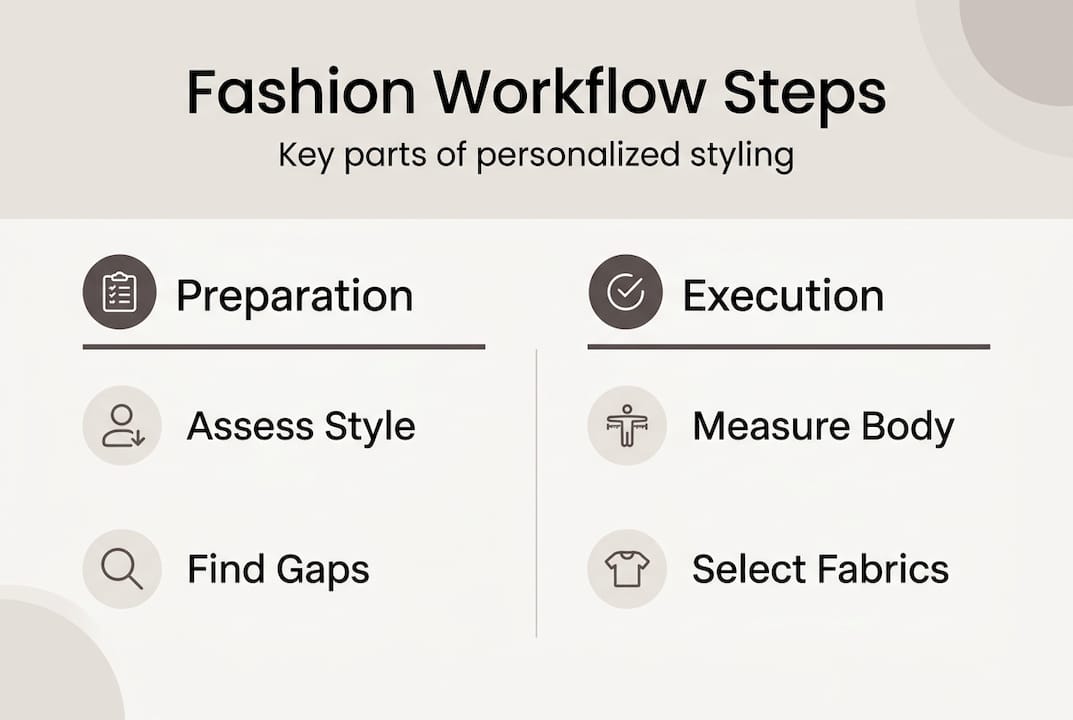 Fashion Workflow Steps

Key parts of personalized styling

Preparation

Assess Style

Find Gaps

Execution

Measure Body

Select Fabrics