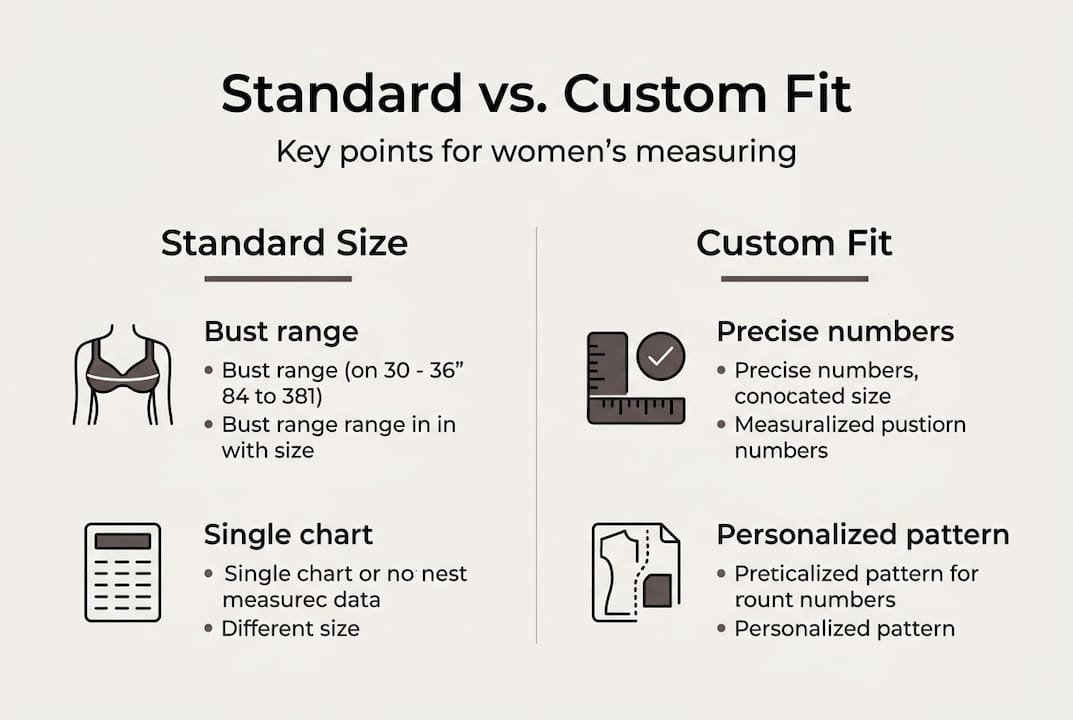 Standard vs. Custom Fit

Key points for women's measuring

Standard Size

Bust range

• Bust range (on 30 - 36" 84 to 381)
• Bust range range in in with size

Single chart

• Single chart or no nest measurec data
• Different size

Custom Fit

Precise numbers

• Precise numbers, conocated size
• Measuralized pustiorn numbers

Personalized pattern

• Preticalized pattern for rount numbers
• Personalized pattern