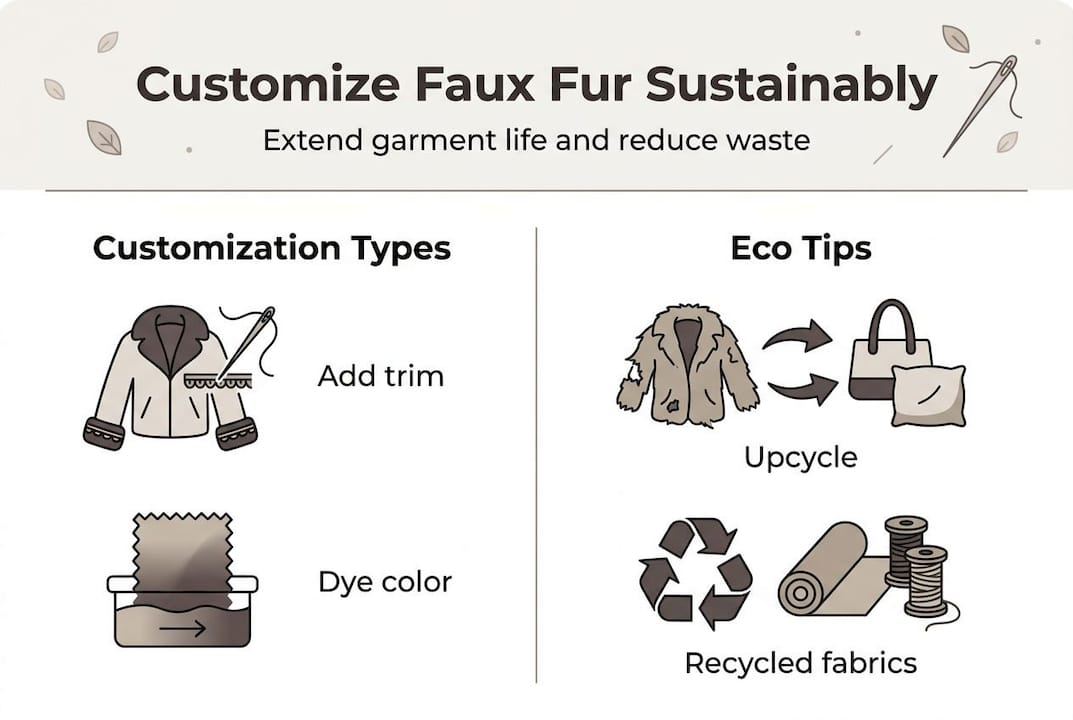 Customize Faux Fur Sustainably
Extend garment life and reduce waste

Customization Types

Add trim

Dye color

Eco Tips

Upcycle

Recycled fabrics