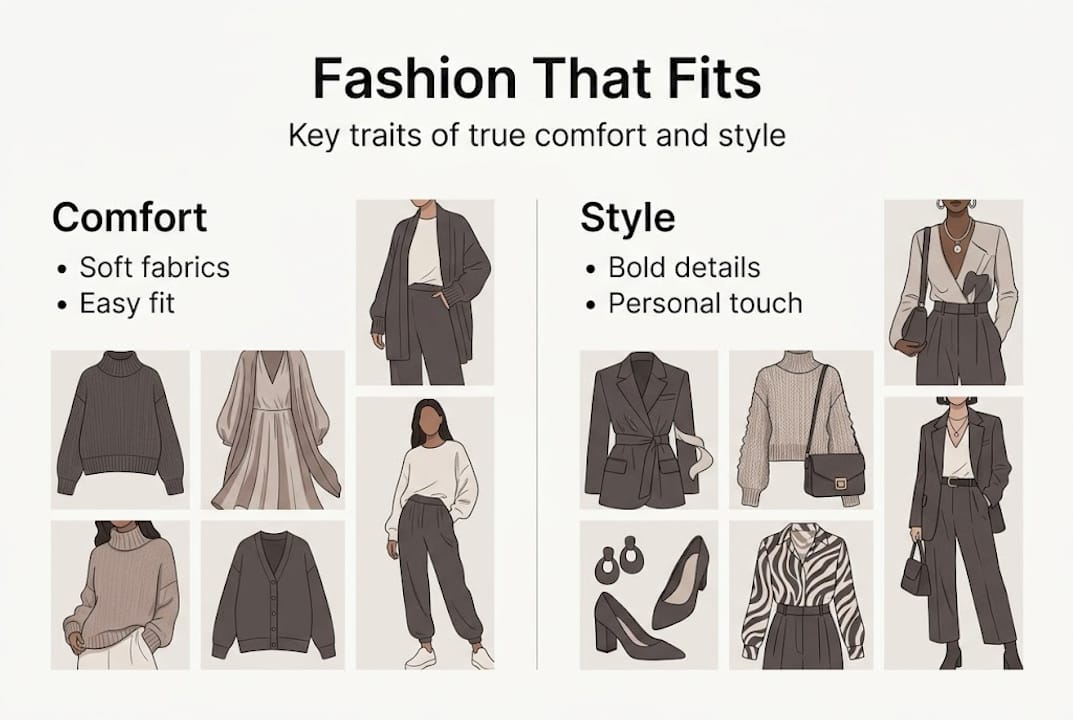 Fashion That Fits

Key traits of true comfort and style

Comfort
• Soft fabrics
• Easy fit

Style
• Bold details
• Personal touch