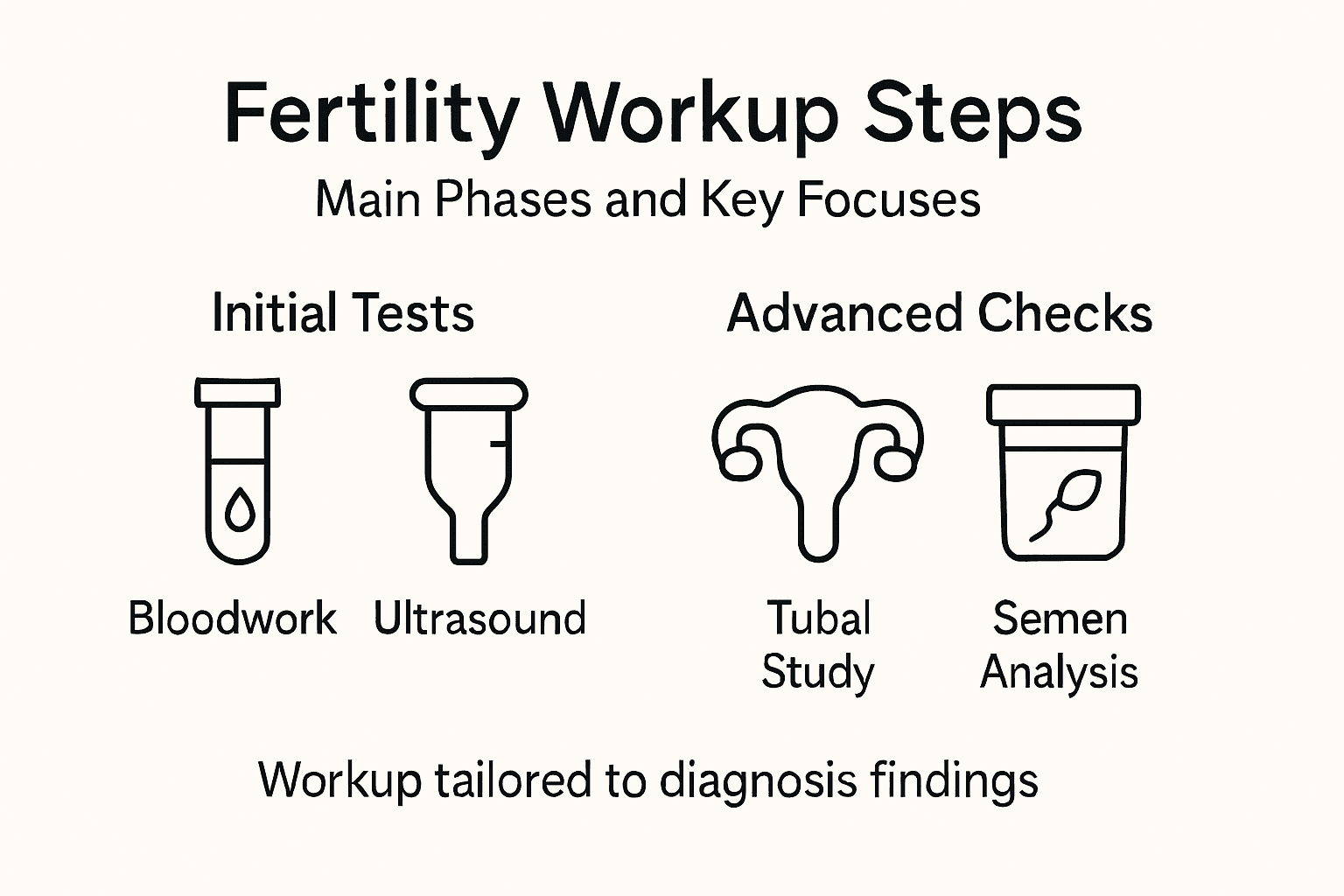 Fertility Workup Steps

Main Phases and Key Focuses

Initial Tests

Bloodwork

Ultrasound

Advanced Checks

Tubal Study

Semen Analysis

Workup tailored to diagnosis findings